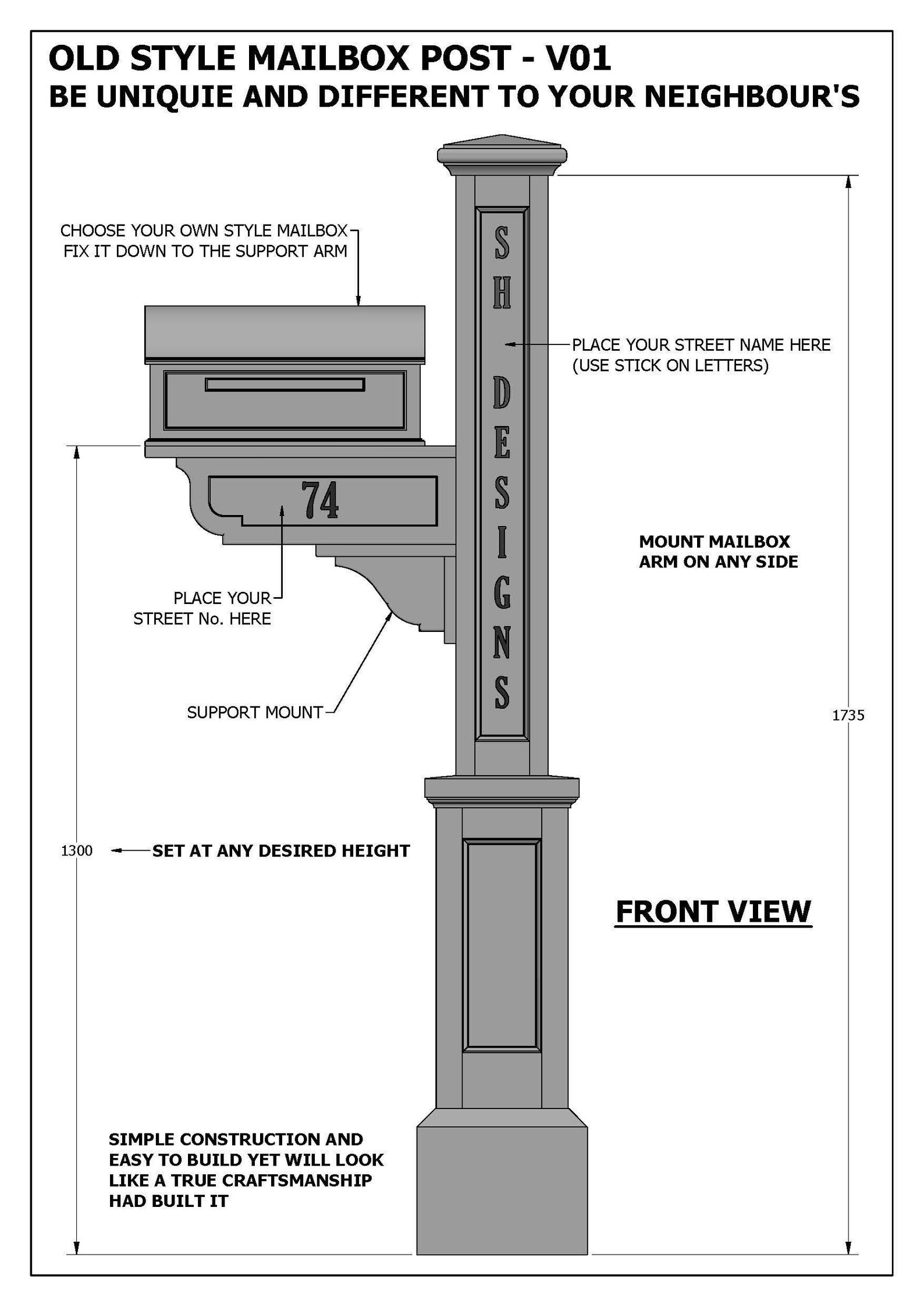 OLD STYLE MAILBOX POST - V01
BE UNIQUIE AND DIFFERENT TO YOUR NEIGHBOUR'S

CHOOSE YOUR OWN STYLE MAILBOX FIX IT DOWN TO THE SUPPORT ARM

SH DESIGNS

PLACE YOUR STREET NAME HERE (USE STICK ON LETTERS)

74

MOUNT MAILBOX ARM ON ANY SIDE

PLACE YOUR STREET No. HERE

SUPPORT MOUNT

1735

1300

SET AT ANY DESIRED HEIGHT

FRONT VIEW

SIMPLE CONSTRUCTION AND EASY TO BUILD YET WILL LOOK LIKE A TRUE CRAFTSMANSHIP HAD BUILT IT