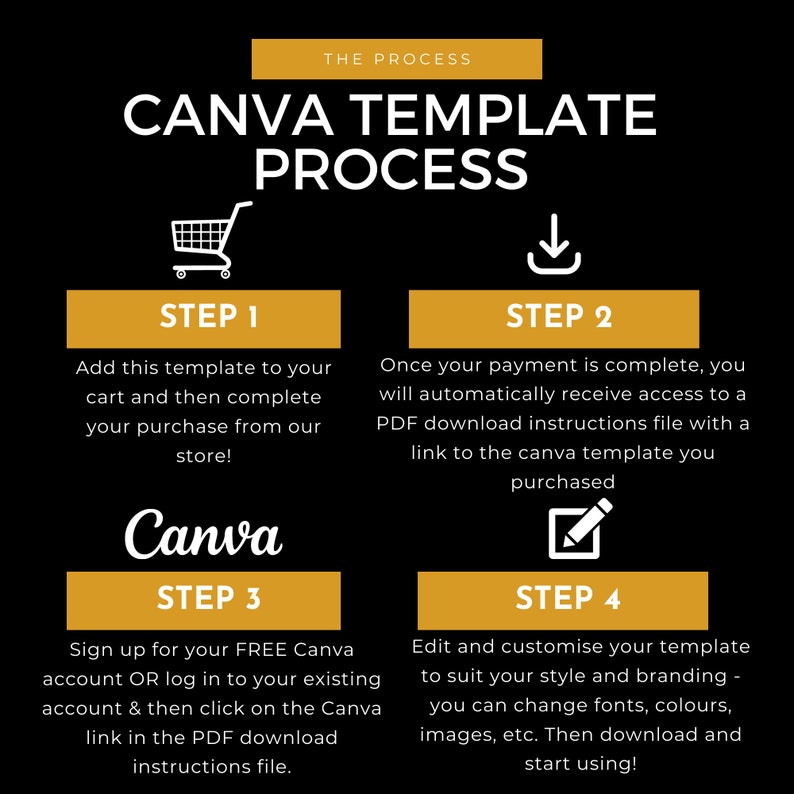 THE PROCESS

CANVA TEMPLATE PROCESS

STEP 1

Add this template to your cart and then complete your purchase from our store!

STEP 2

Once your payment is complete, you will automatically receive access to a PDF download instructions file with a link to the canva template you purchased

Canva

STEP 3

Sign up for your FREE Canva account OR log in to your existing account & then click on the Canva link in the PDF download instructions file.

STEP 4

Edit and customise your template to suit your style and branding - you can change fonts, colours, images, etc. Then download and start using!