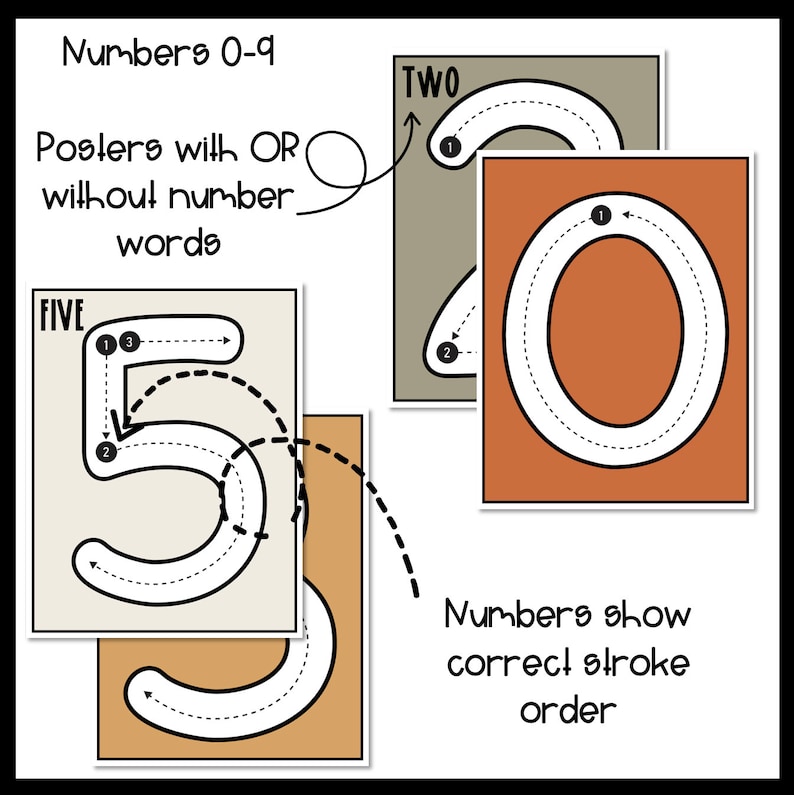 Numbers 0-9

Posters with OR without number words

TWO

1

2

1

FIVE

1

3

2

Numbers show correct stroke order