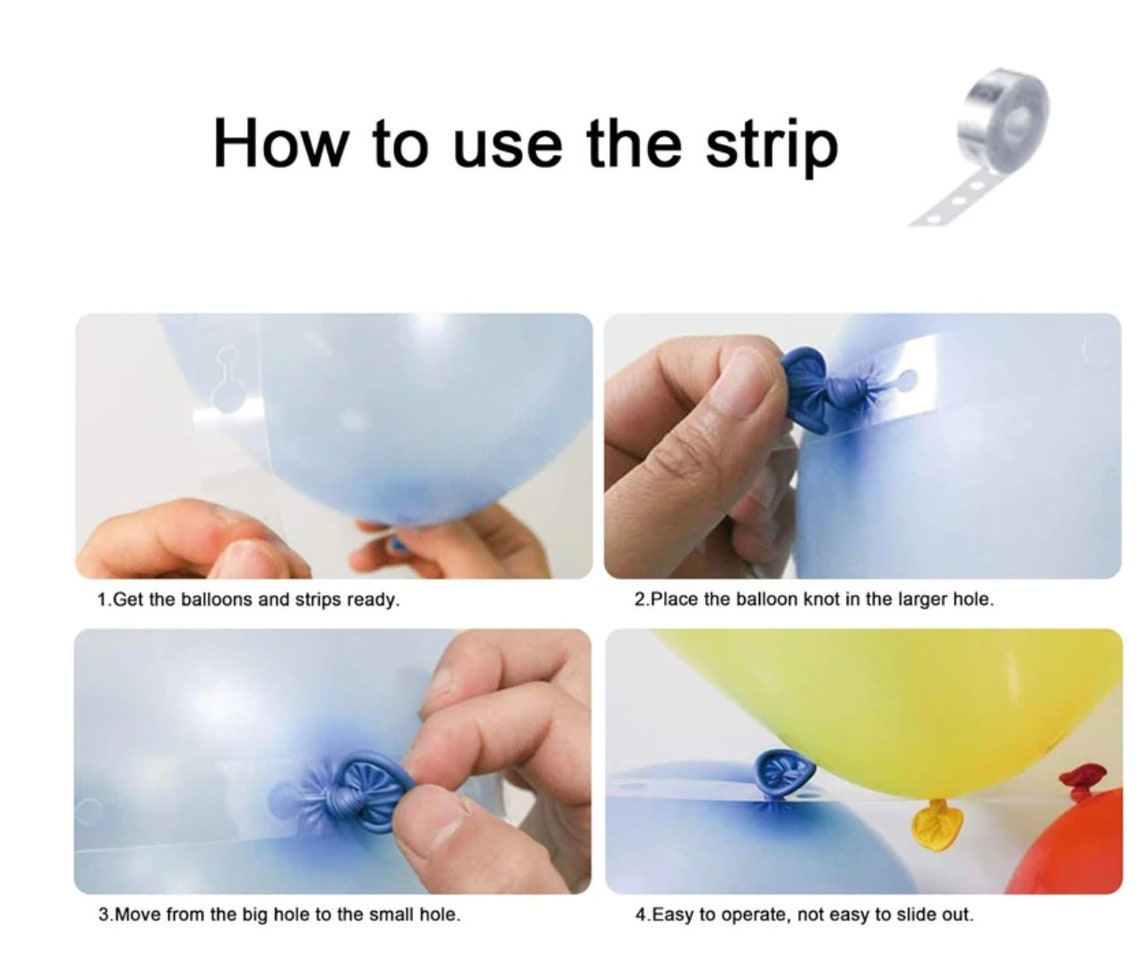 How to use the strip

1.Get the balloons and strips ready.

2.Place the balloon knot in the larger hole.

3.Move from the big hole to the small hole.

4.Easy to operate, not easy to slide out.