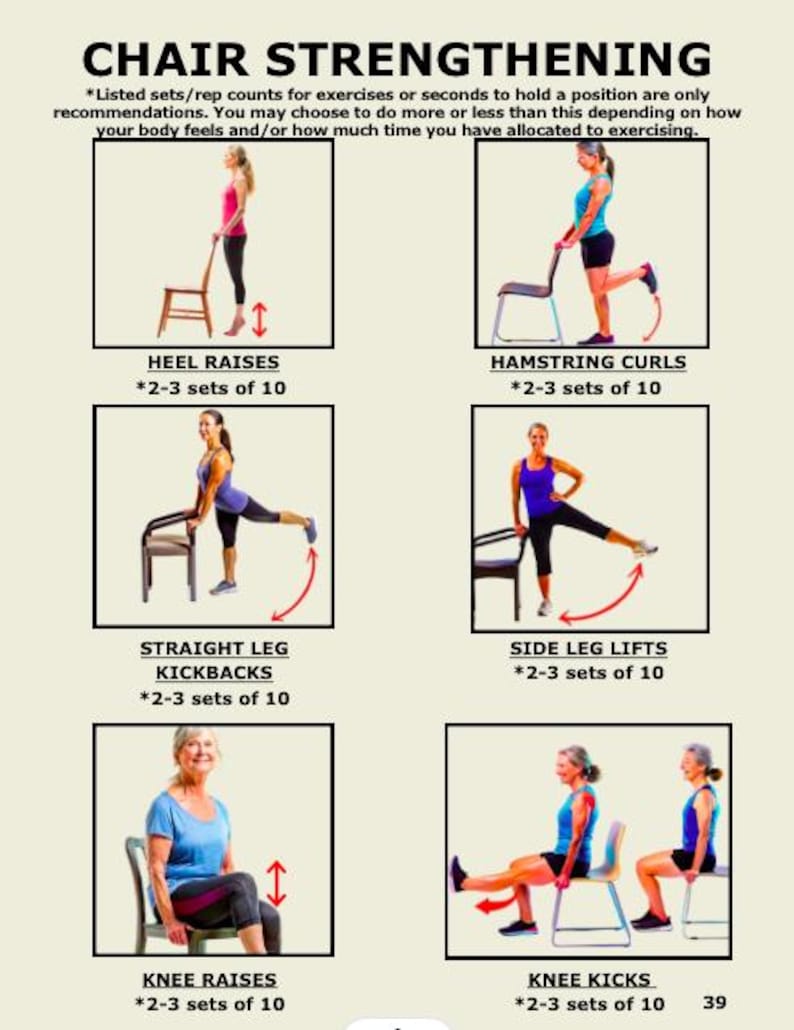 CHAIR STRENGTHENING

*Listed sets/rep counts for exercises or seconds to hold a position are only recommendations. You may choose to do more or less than this depending on how your body feels and/or how much time you have allocated to exercising.

HEEL RAISES
*2-3 sets of 10

HAMSTRING CURLS
*2-3 sets of 10

STRAIGHT LEG KICKBACKS
*2-3 sets of 10

SIDE LEG LIFTS
*2-3 sets of 10

KNEE RAISES
*2-3 sets of 10

KNEE KICKS
*2-3 sets of 10

39