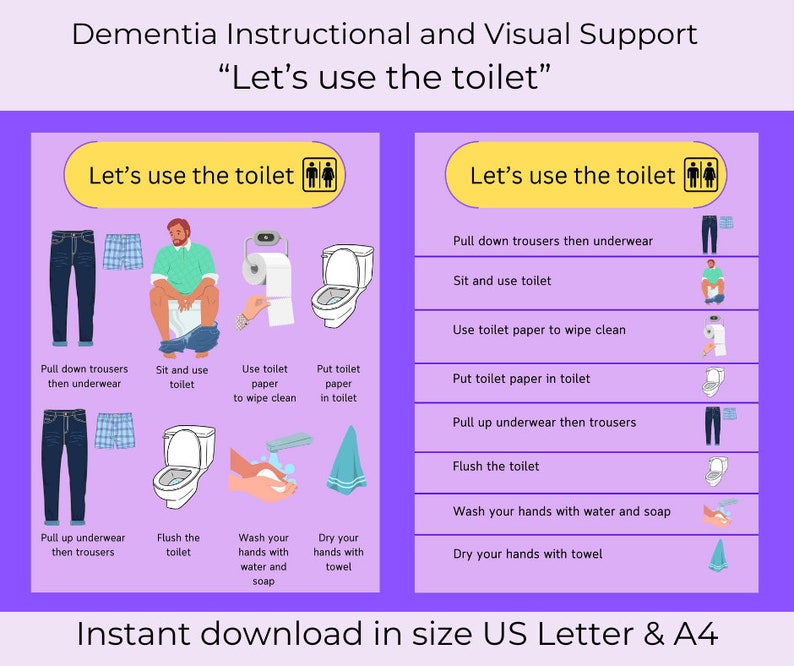 Dementia Instructional and Visual Support
“Let’s use the toilet”

Let’s use the toilet

Pull down trousers then underwear

Sit and use toilet

Use toilet paper to wipe clean

Put toilet paper in toilet

Pull up underwear then trousers

Flush the toilet

Wash your hands with water and soap

Dry your hands with towel

Let’s use the toilet

Pull down trousers then underwear

Sit and use toilet

Use toilet paper to wipe clean

Put toilet paper in toilet

Pull up underwear then trousers

Flush the toilet

Wash your hands with water and soap

Dry your hands with towel

Instant download in size US Letter & A4