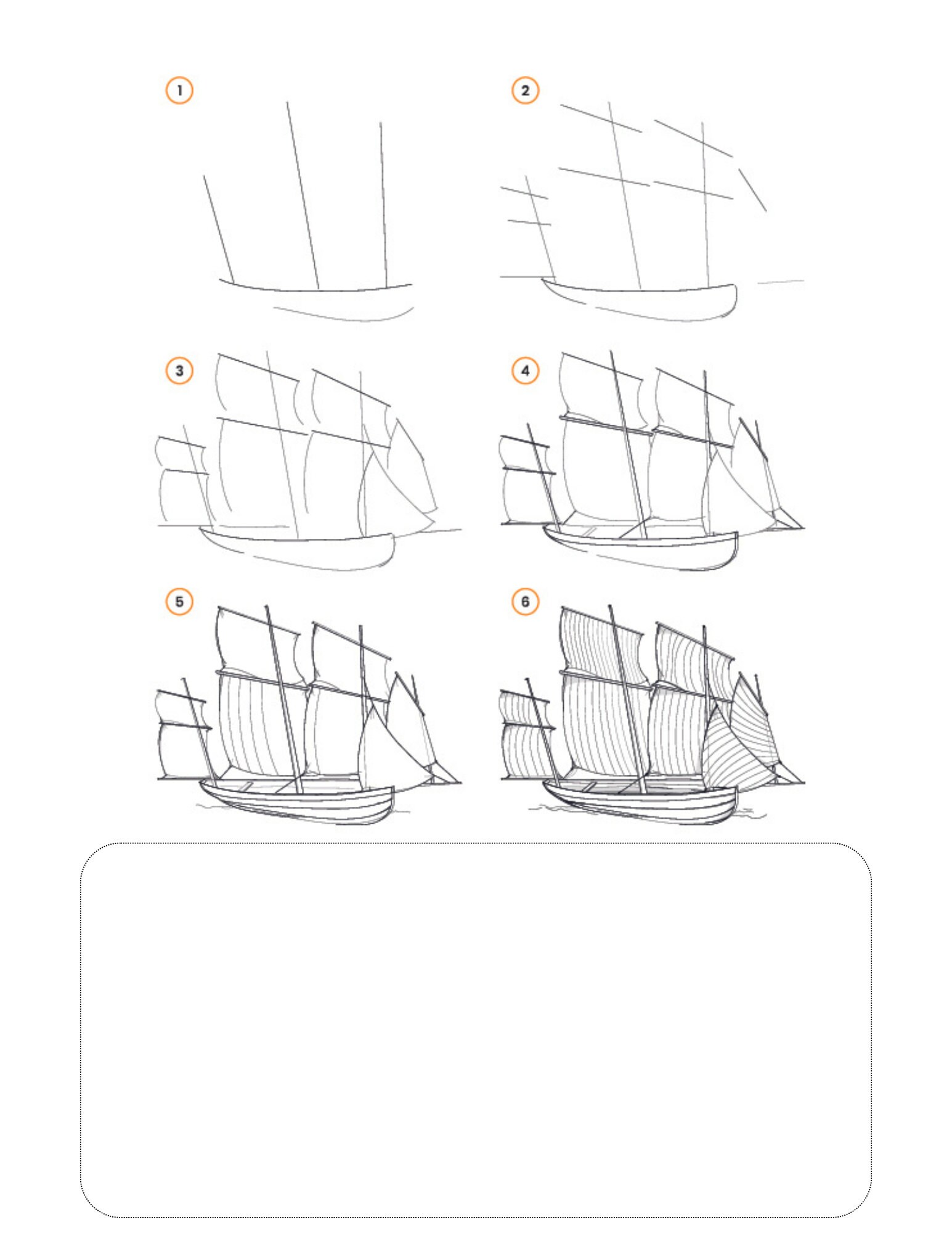 1
2
3
4
5
6