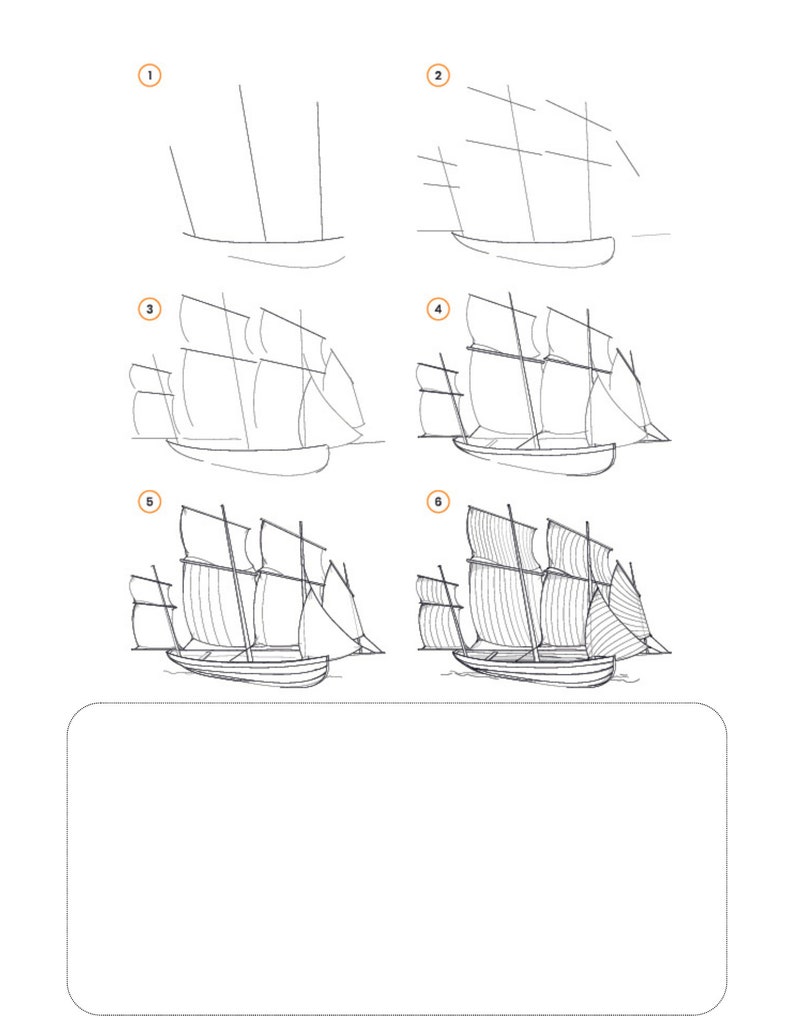 1

2

3

4

5

6