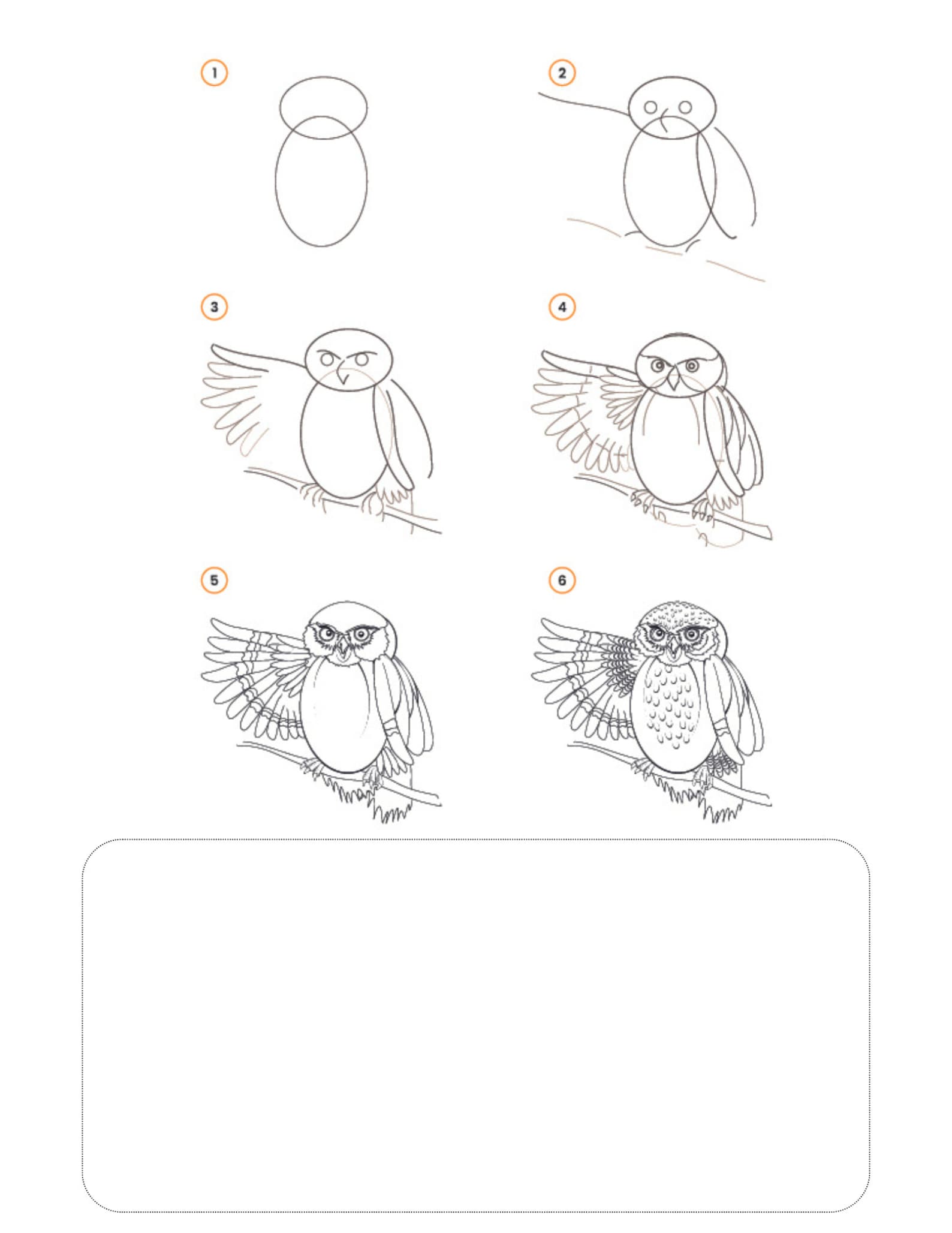 1

2

3

4

5

6