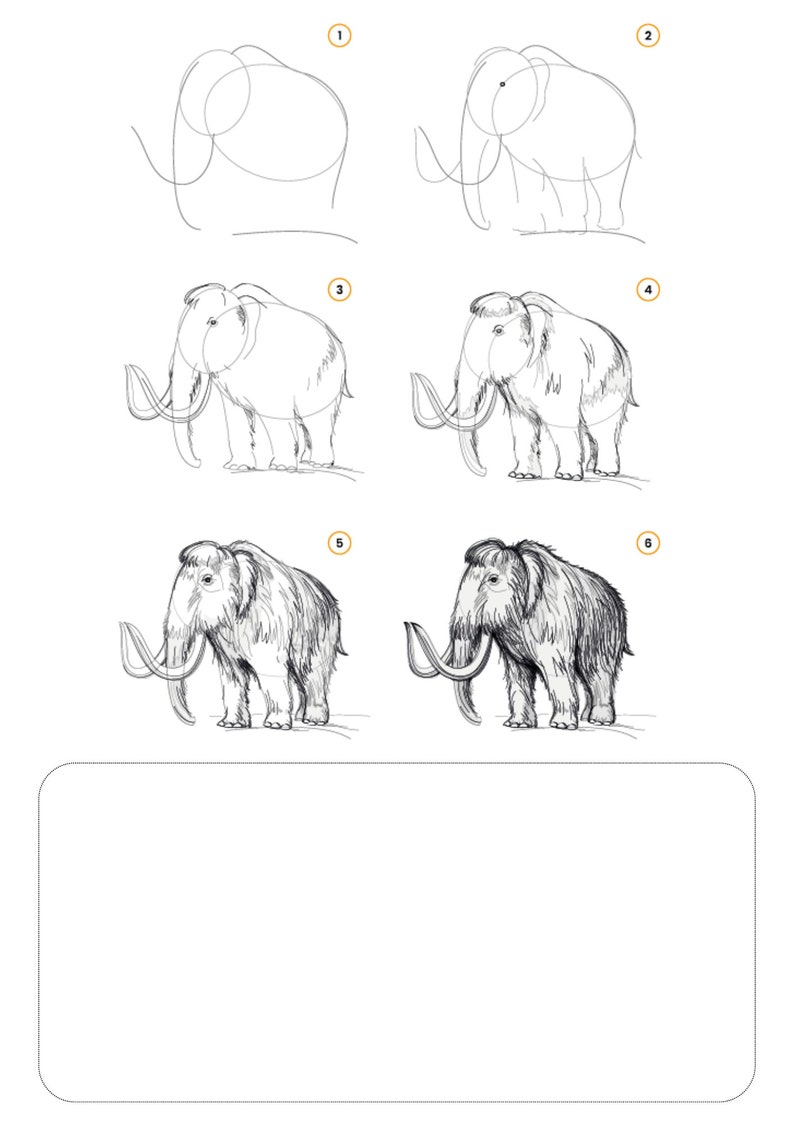 1
2
3
4
5
6