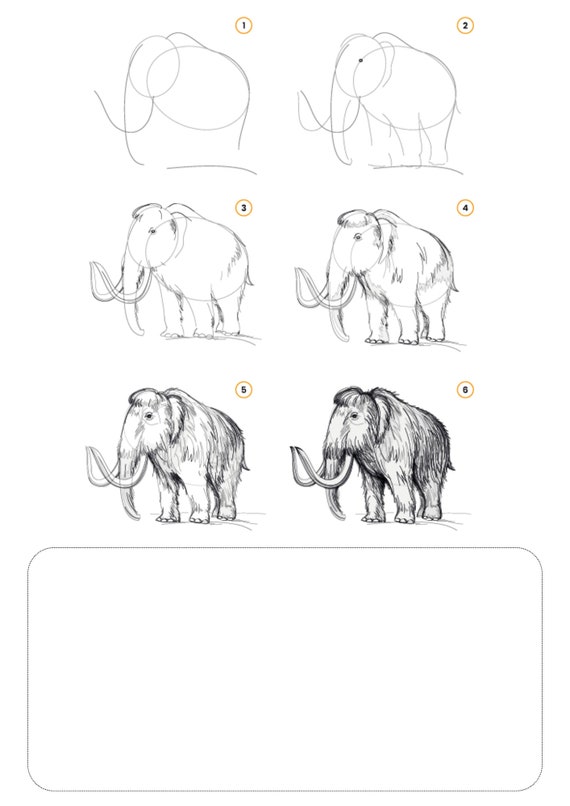 1
2
3
4
5
6