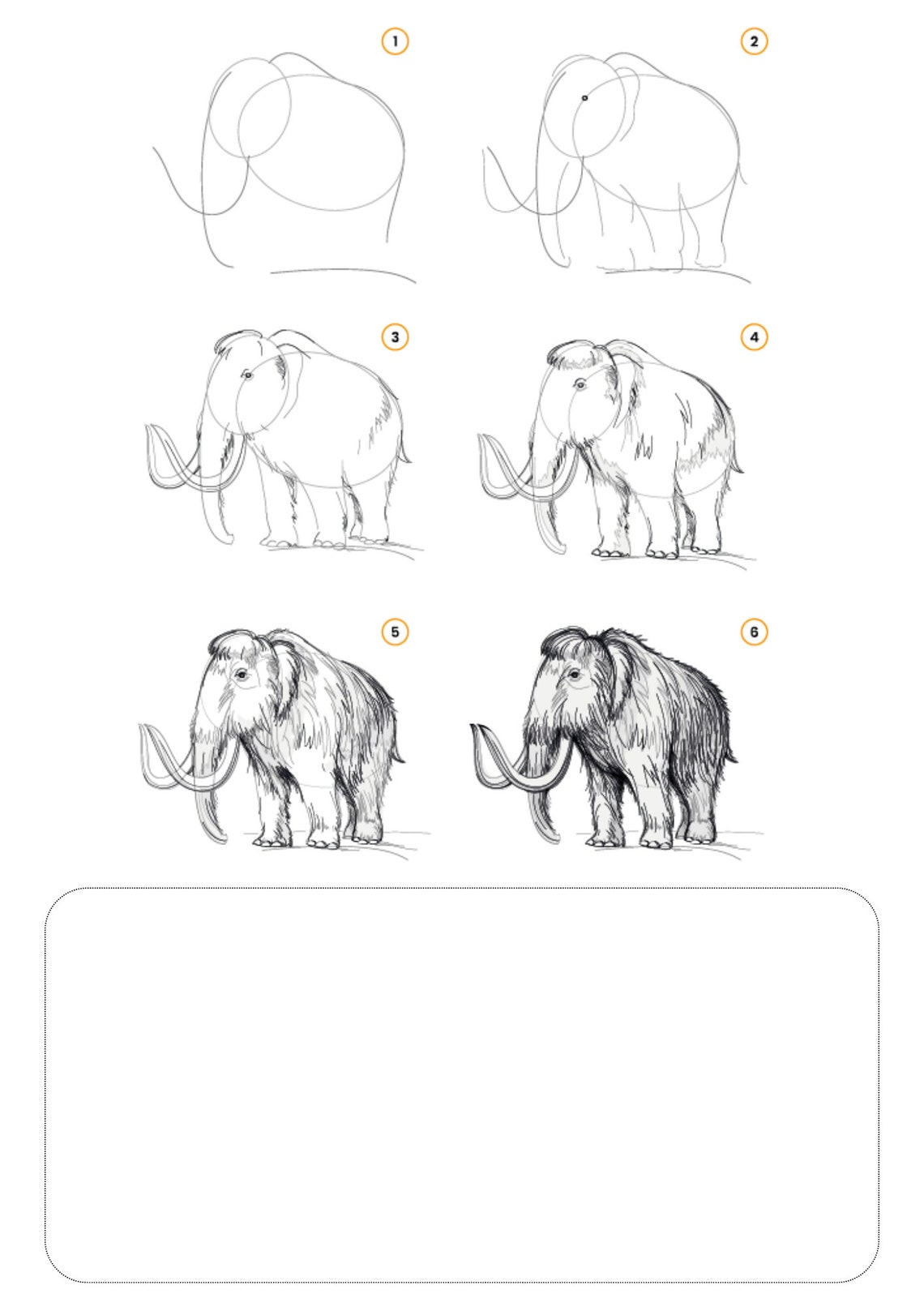 1

2

3

4

5

6