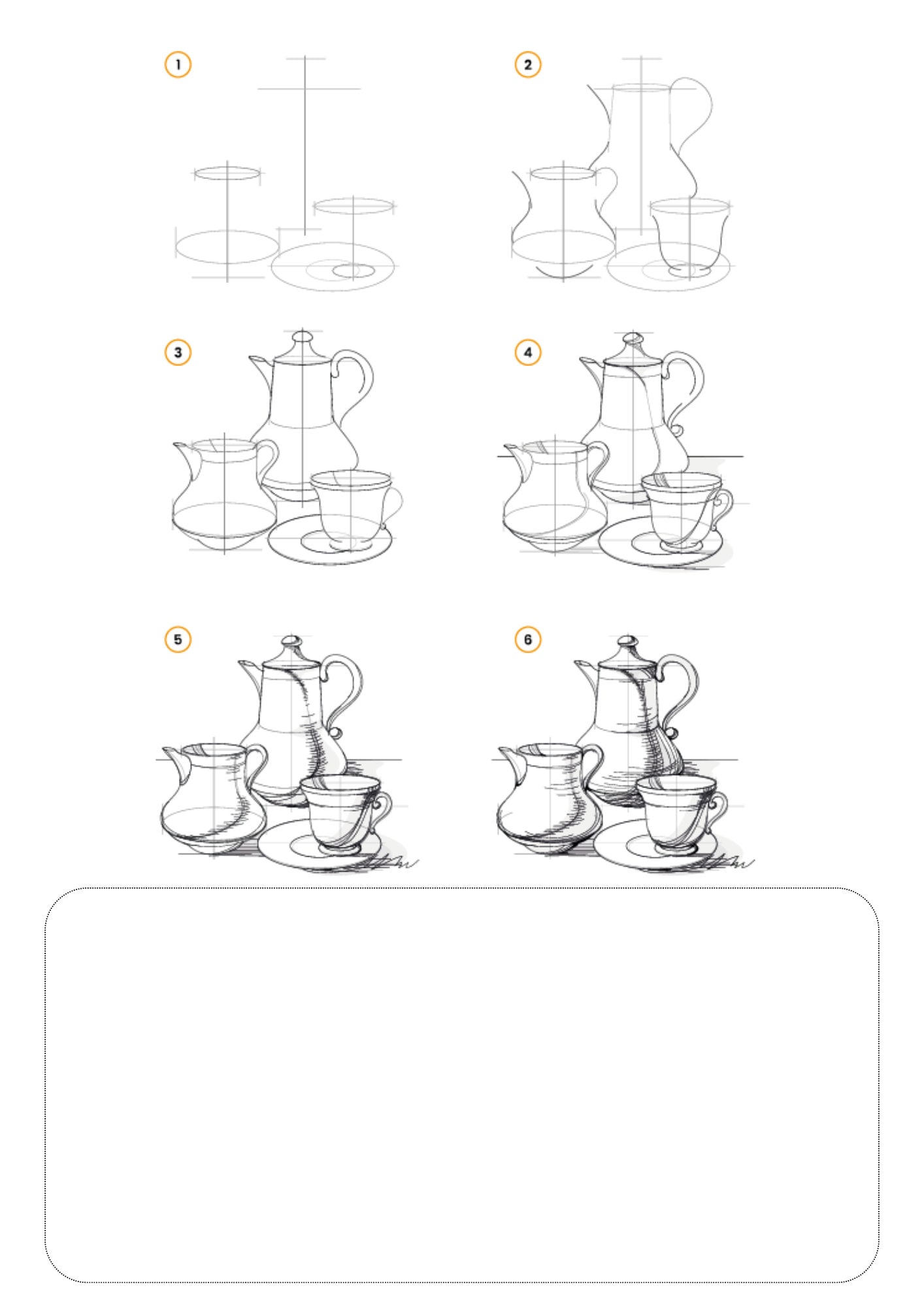 1

2

3

4

5

6