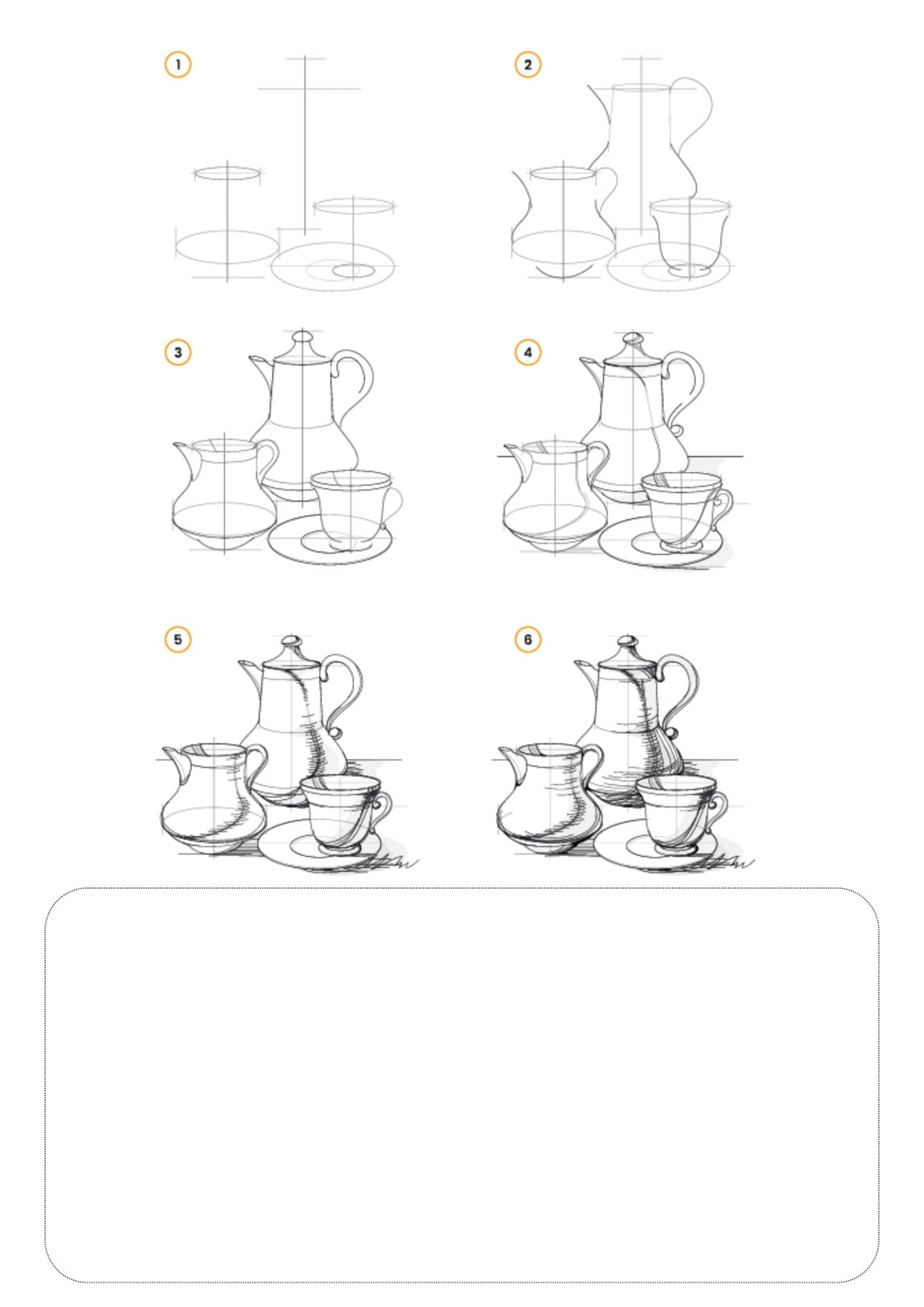 1

2

3

4

5

6