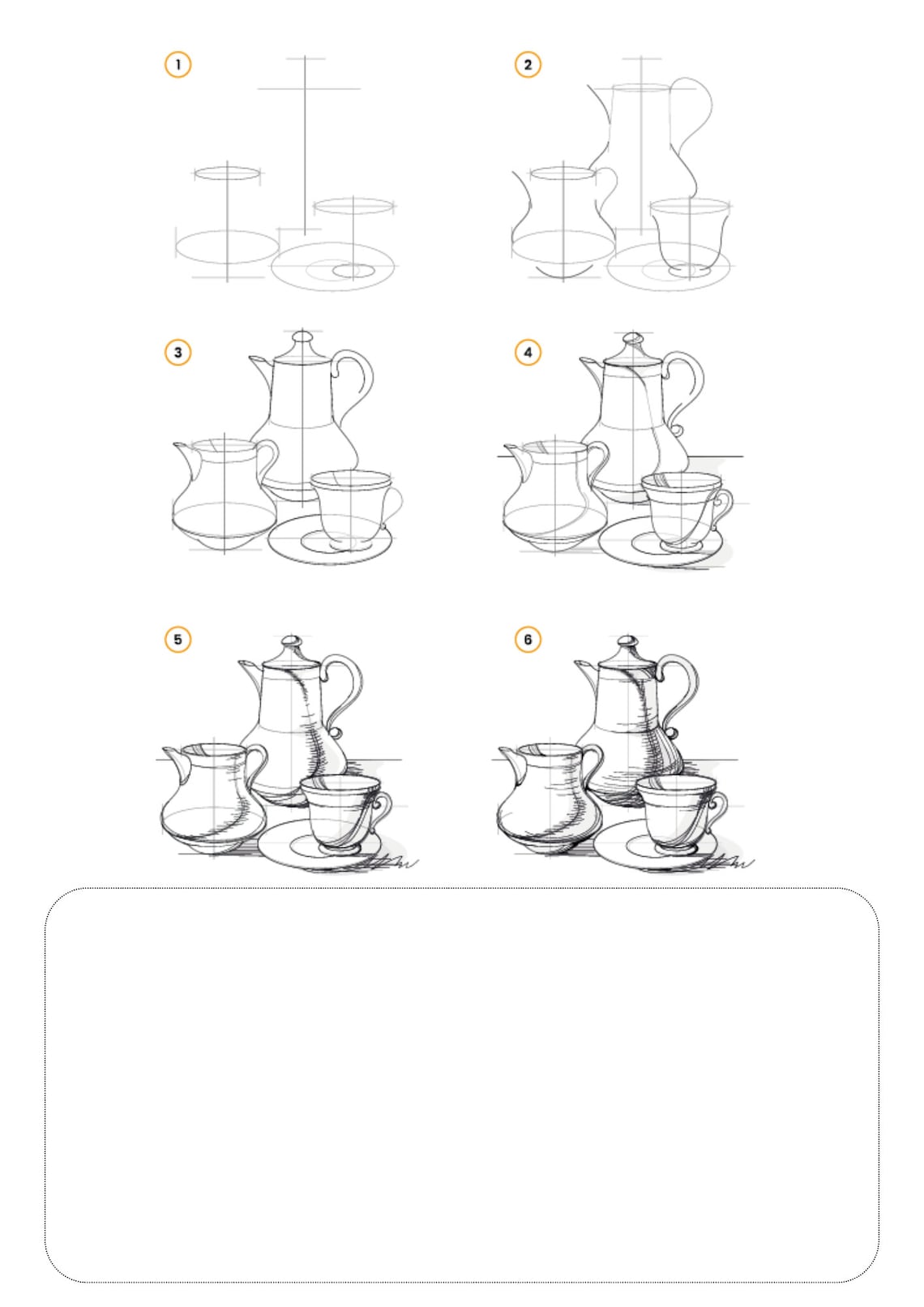 1
2
3
4
5
6