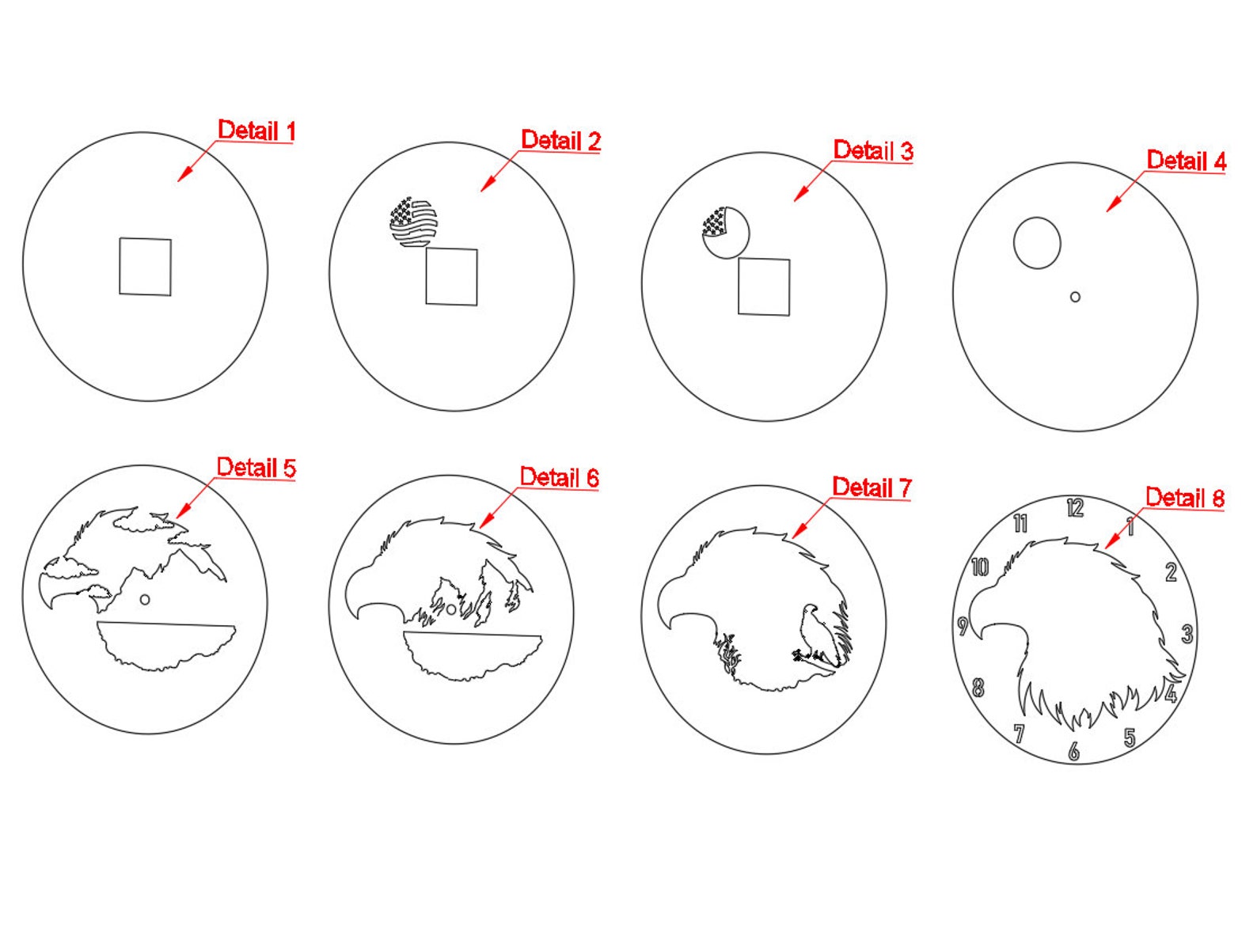 Detail 1

Detail 2

Detail 3

Detail 4

Detail 5

Detail 6

Detail 7

Detail 8

12
1
2
3
4
5
6
7
8
9
10
11