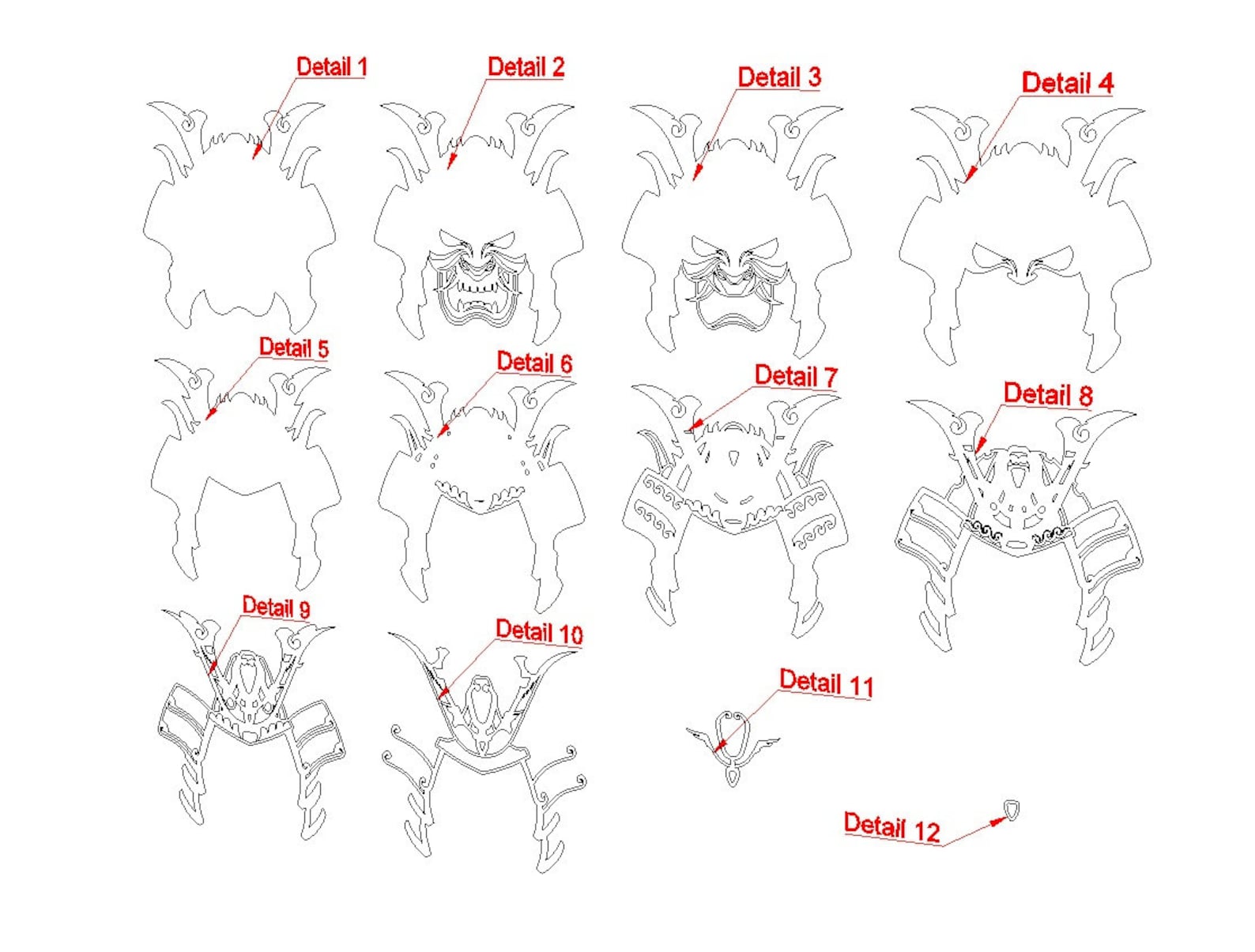 Detail 1
Detail 2
Detail 3
Detail 4
Detail 5
Detail 6
Detail 7
Detail 8
Detail 9
Detail 10
Detail 11
Detail 12