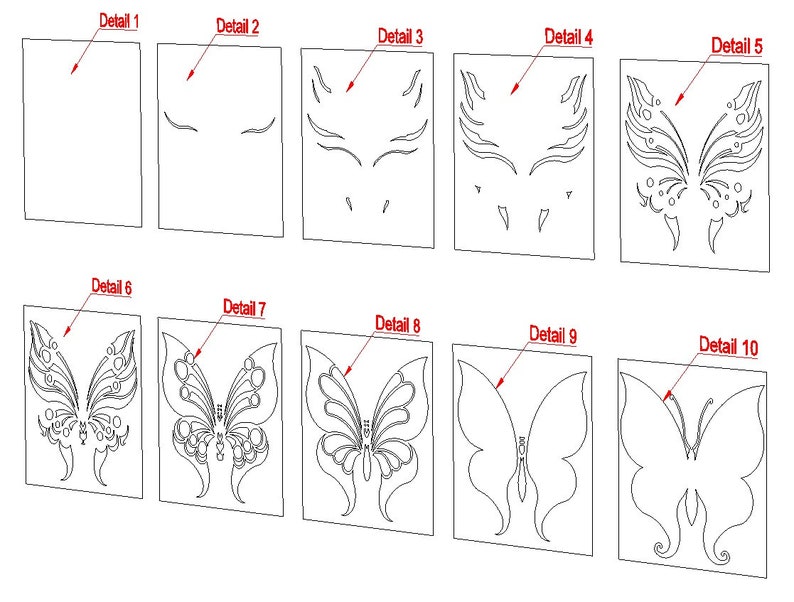 Detail 1

Detail 2

Detail 3

Detail 4

Detail 5

Detail 6

Detail 7

Detail 8

Detail 9

Detail 10