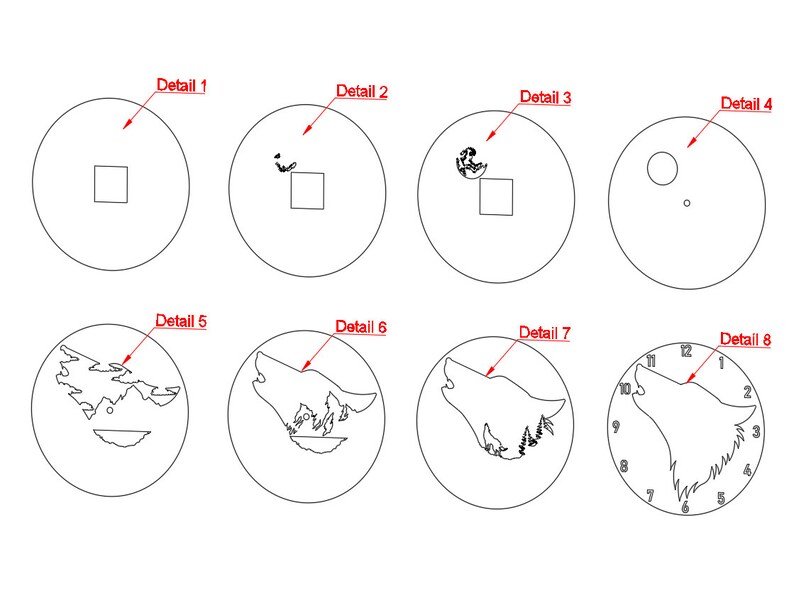 Detail 1

Detail 2

Detail 3

Detail 4

Detail 5

Detail 6

Detail 7

Detail 8

12
1
2
3
4
5
6
7
8
9
10
11