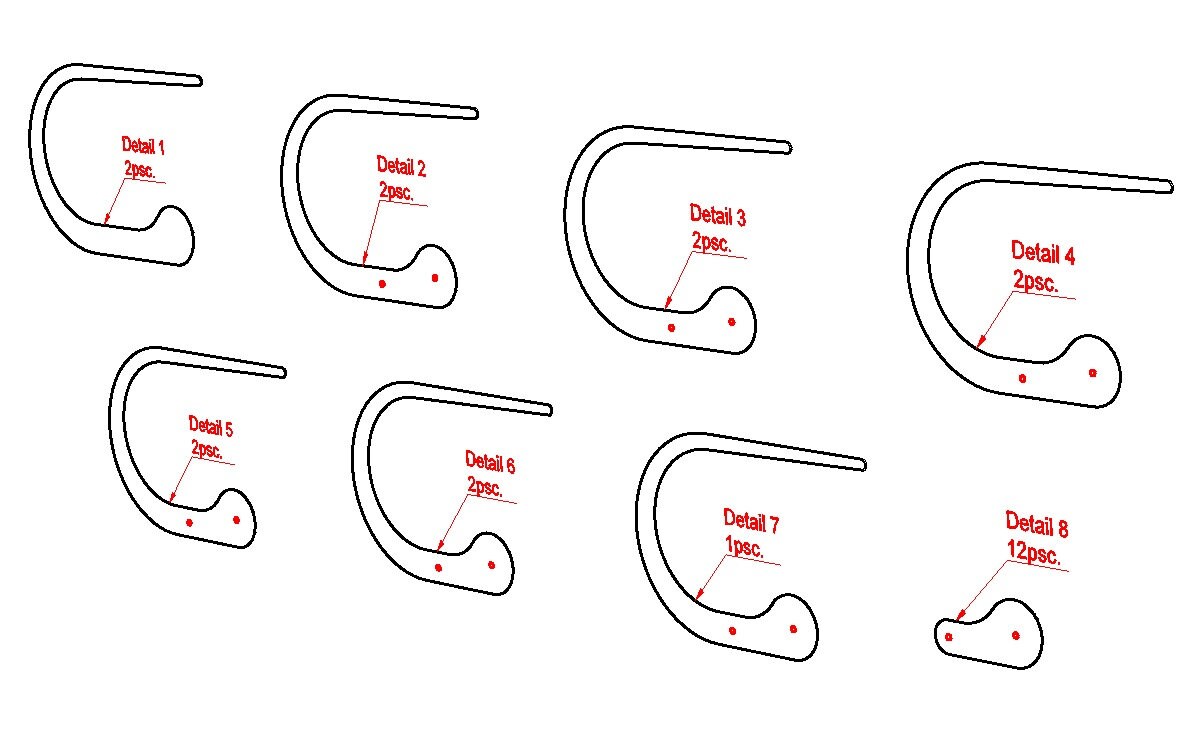 Detail 1
2psc.

Detail 2
2psc.

Detail 3
2psc.

Detail 4
2psc.

Detail 5
2psc.

Detail 6
2psc.

Detail 7
1psc.

Detail 8
12psc.