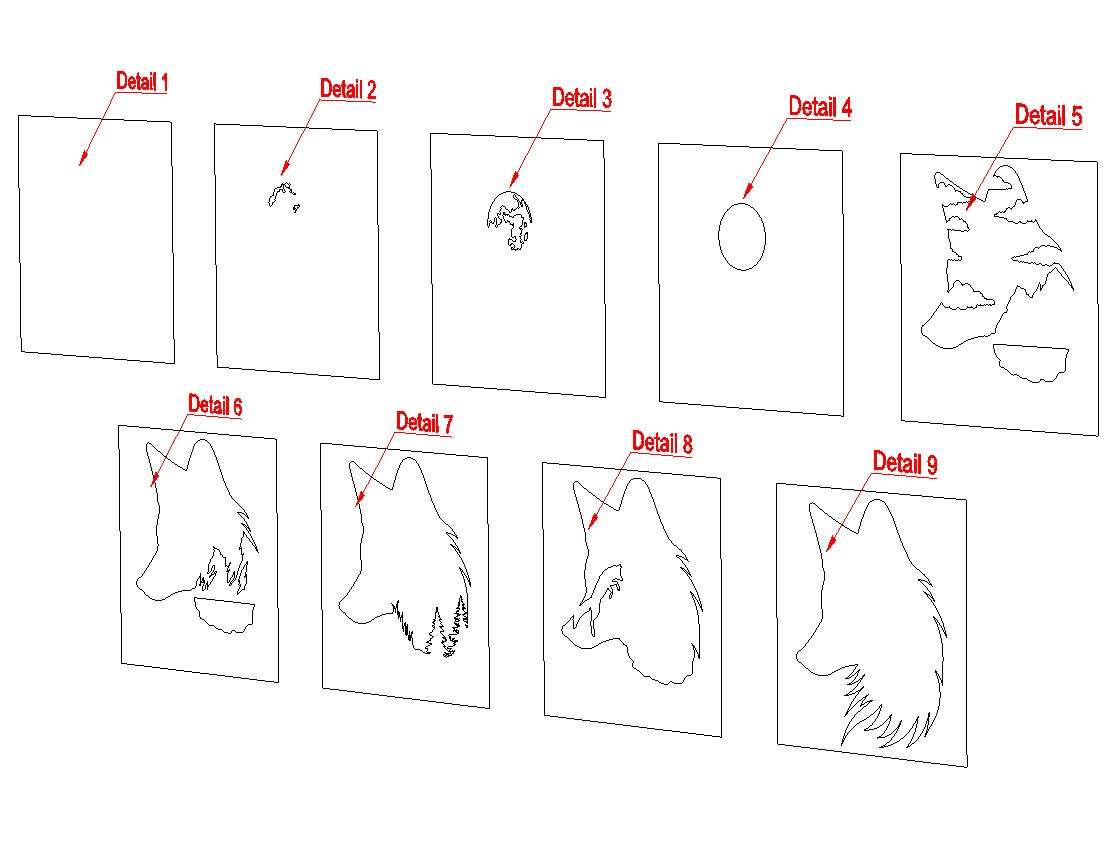 Detail 1
Detail 2
Detail 3
Detail 4
Detail 5
Detail 6
Detail 7
Detail 8
Detail 9