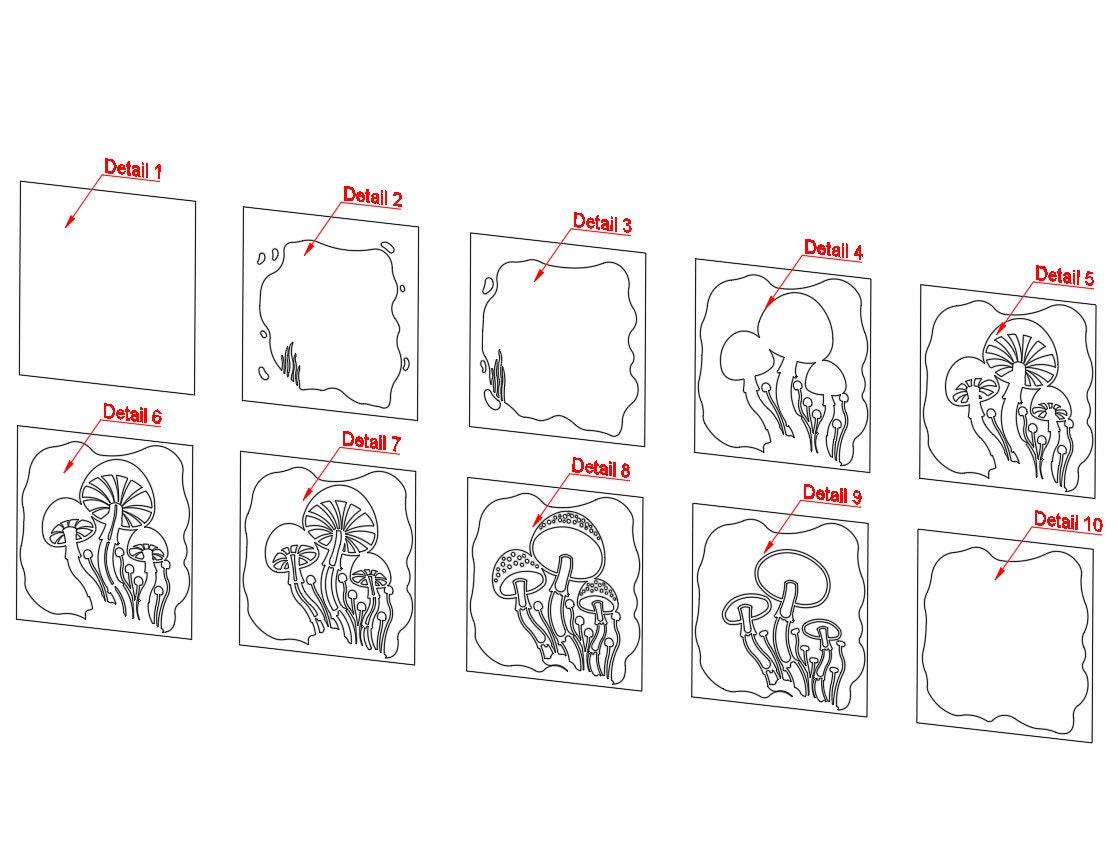 Detail 1

Detail 2

Detail 3

Detail 4

Detail 5

Detail 6

Detail 7

Detail 8

Detail 9

Detail 10