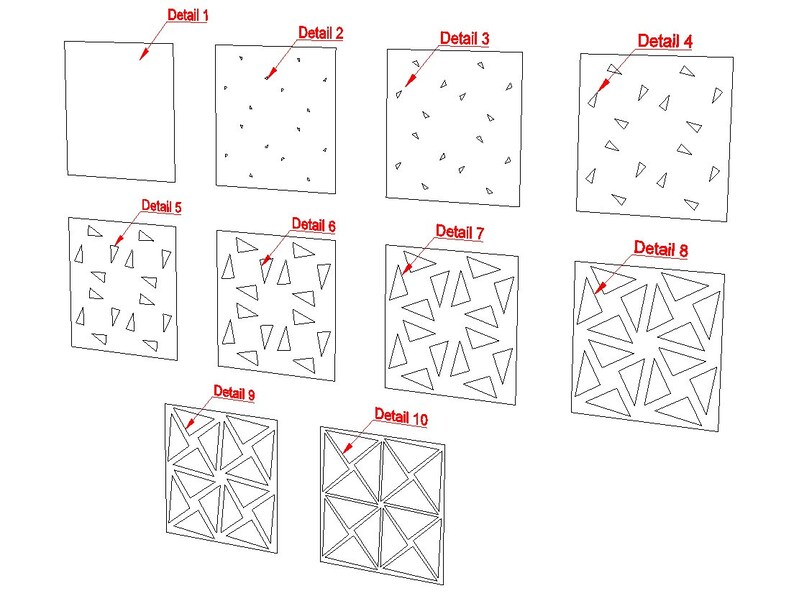 Detail 1
Detail 2
Detail 3
Detail 4
Detail 5
Detail 6
Detail 7
Detail 8
Detail 9
Detail 10