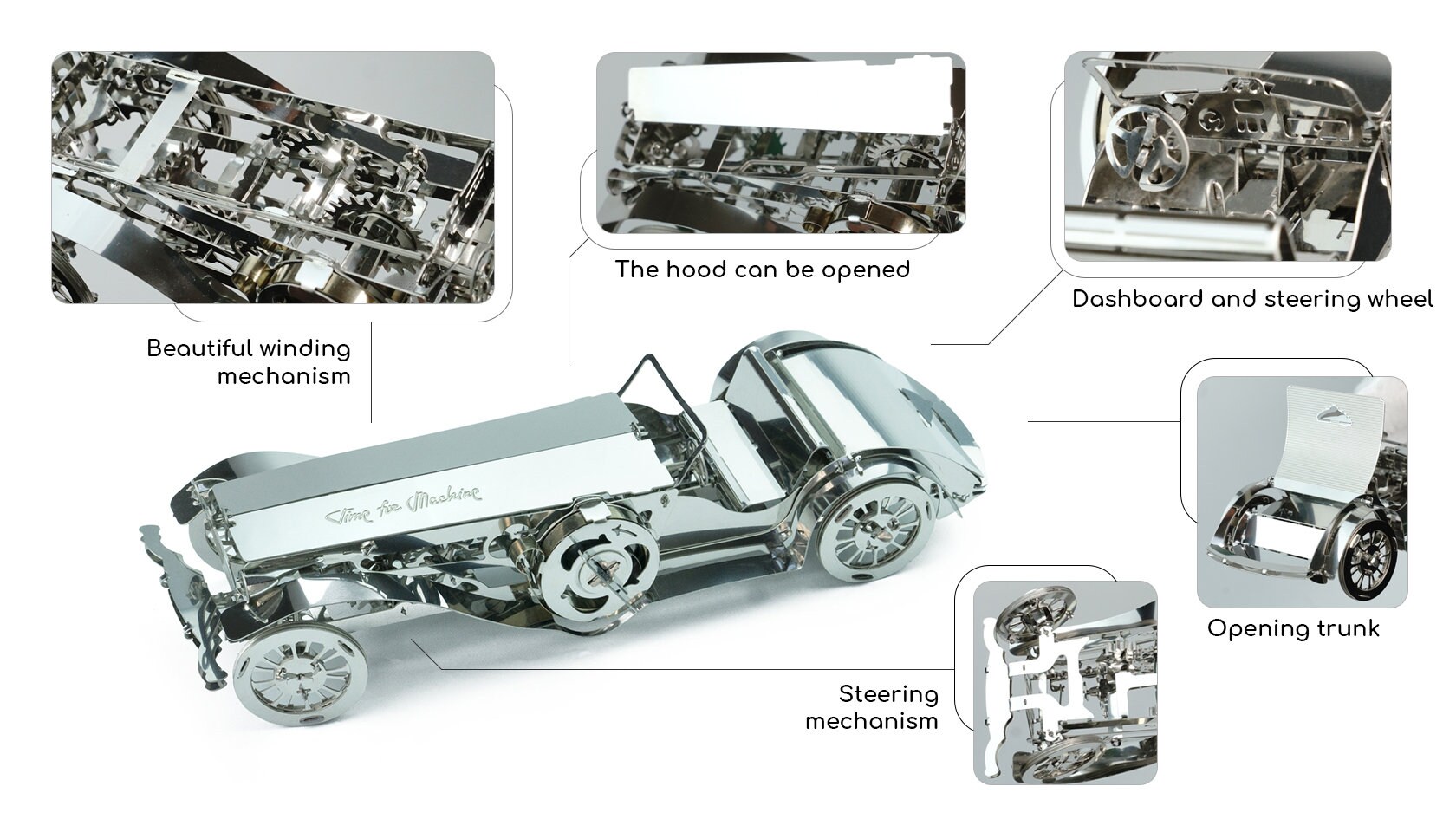 Beautiful winding mechanism

The hood can be opened

Dashboard and steering wheel

Time for Machine

Opening trunk

Steering mechanism