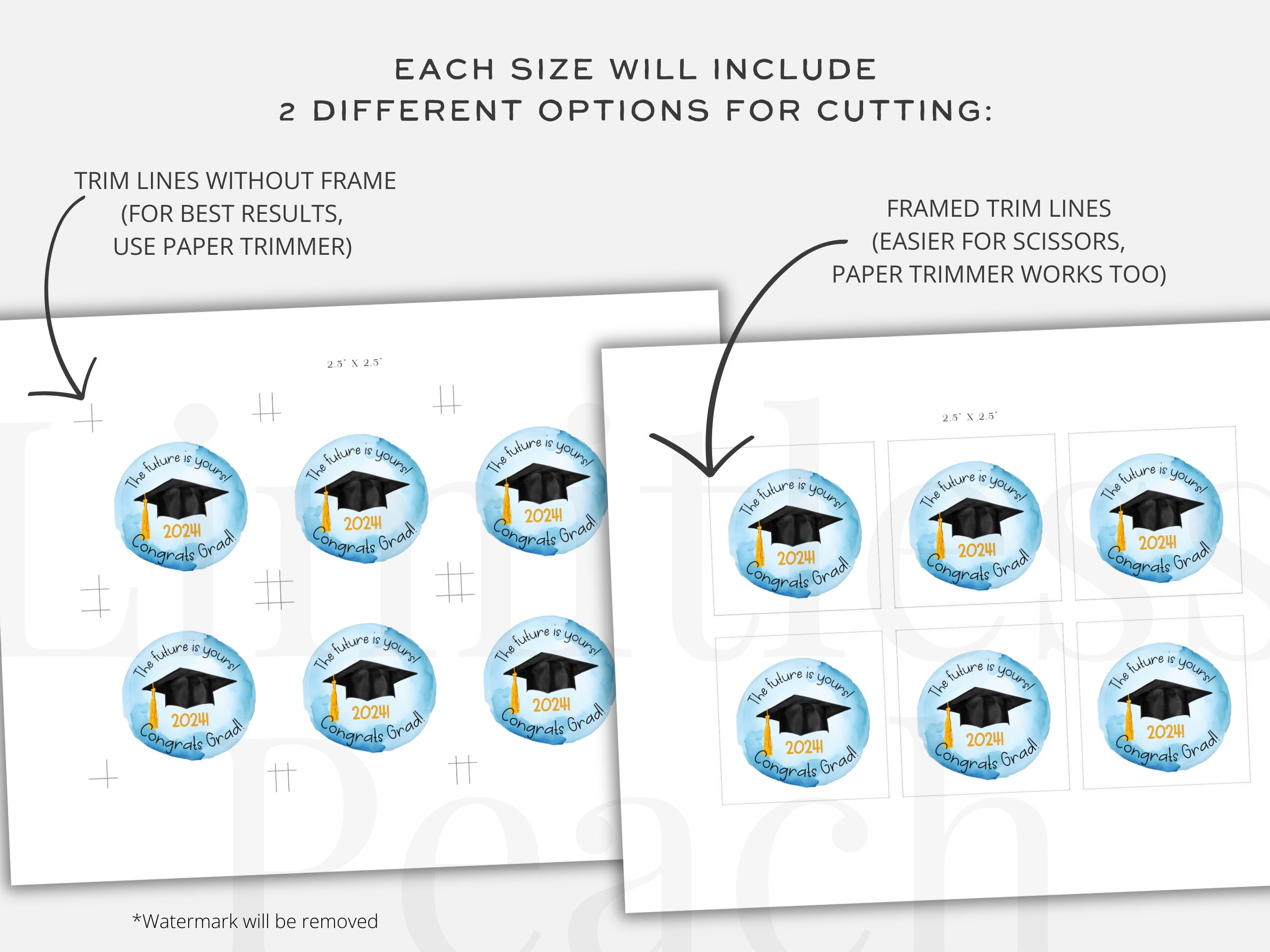 EACH SIZE WILL INCLUDE
2 DIFFERENT OPTIONS FOR CUTTING:

TRIM LINES WITHOUT FRAME
(FOR BEST RESULTS,
USE PAPER TRIMMER)

FRAMED TRIM LINES
(EASIER FOR SCISSORS,
PAPER TRIMMER WORKS TOO)

2.5" X 2.5"

The future is yours! 2024! Congrats Grad!
The future is yours! 2024! Congrats Grad!
The future is yours! 2024! Congrats Grad!
The future is yours! 2024! Congrats Grad!
The future is yours! 2024! Congrats Grad!
The future is yours! 2024! Congrats Grad!

2.5" X 2.5"

The future is yours! 2024! Congrats Grad!
The future is yours! 2024! Congrats Grad!
The future is yours! 2024! Congrats Grad!
The future is yours! 2024! Congrats Grad!
The future is yours! 2024! Congrats Grad!
The future is yours! 2024! Congrats Grad!

Limitless Peach

*Watermark will be removed