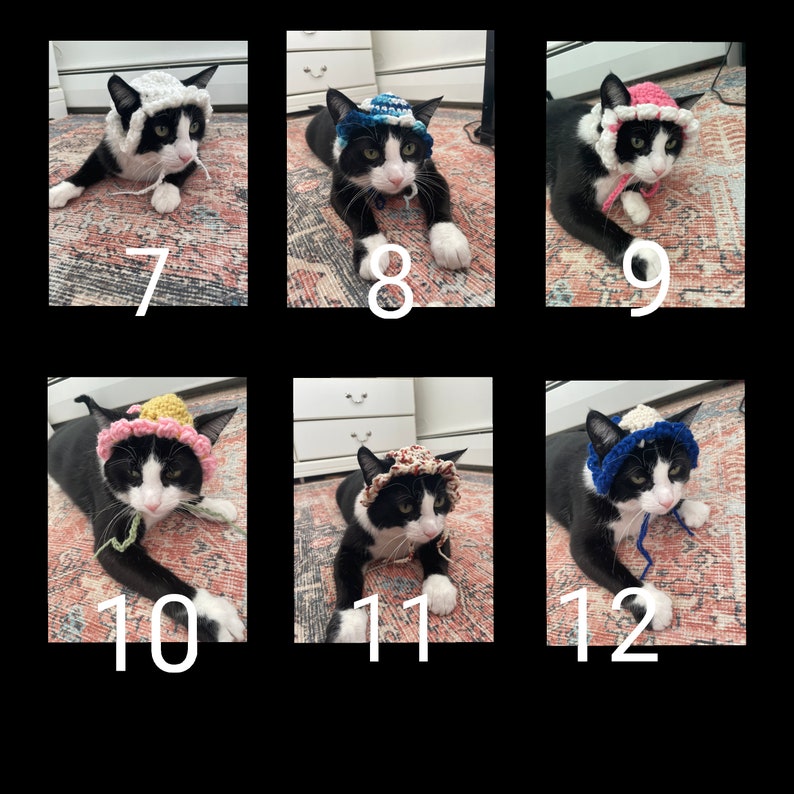 7

8

9

10

11

12