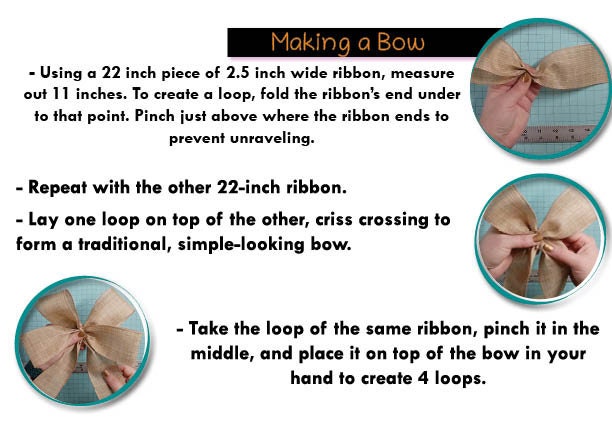 Making a Bow

- Using a 22 inch piece of 2.5 inch wide ribbon, measure out 11 inches. To create a loop, fold the ribbon's end under to that point. Pinch just above where the ribbon ends to prevent unraveling.

- Repeat with the other 22-inch ribbon.

- Lay one loop on top of the other, criss crossing to form a traditional, simple-looking bow.

- Take the loop of the same ribbon, pinch it in the middle, and place it on top of the bow in your hand to create 4 loops.