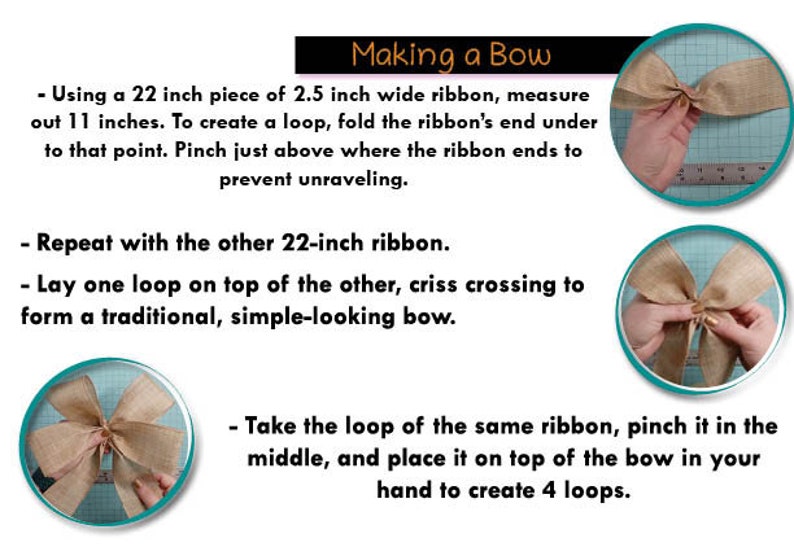 Making a Bow

- Using a 22 inch piece of 2.5 inch wide ribbon, measure out 11 inches. To create a loop, fold the ribbon's end under to that point. Pinch just above where the ribbon ends to prevent unraveling.

- Repeat with the other 22-inch ribbon.

- Lay one loop on top of the other, criss crossing to form a traditional, simple-looking bow.

- Take the loop of the same ribbon, pinch it in the middle, and place it on top of the bow in your hand to create 4 loops.