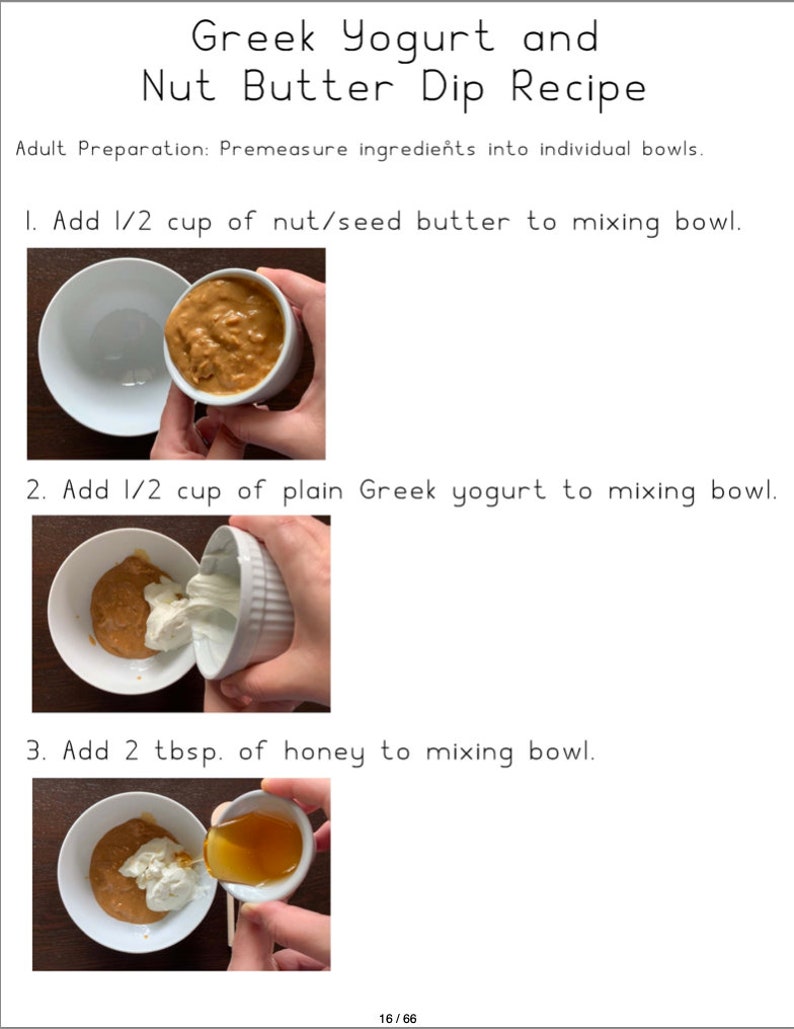 Greek Yogurt and Nut Butter Dip Recipe

Adult Preparation: Premeasure ingredients into individual bowls.

1. Add 1/2 cup of nut/seed butter to mixing bowl.

2. Add 1/2 cup of plain Greek yogurt to mixing bowl.

3. Add 2 tbsp. of honey to mixing bowl.

16 / 66