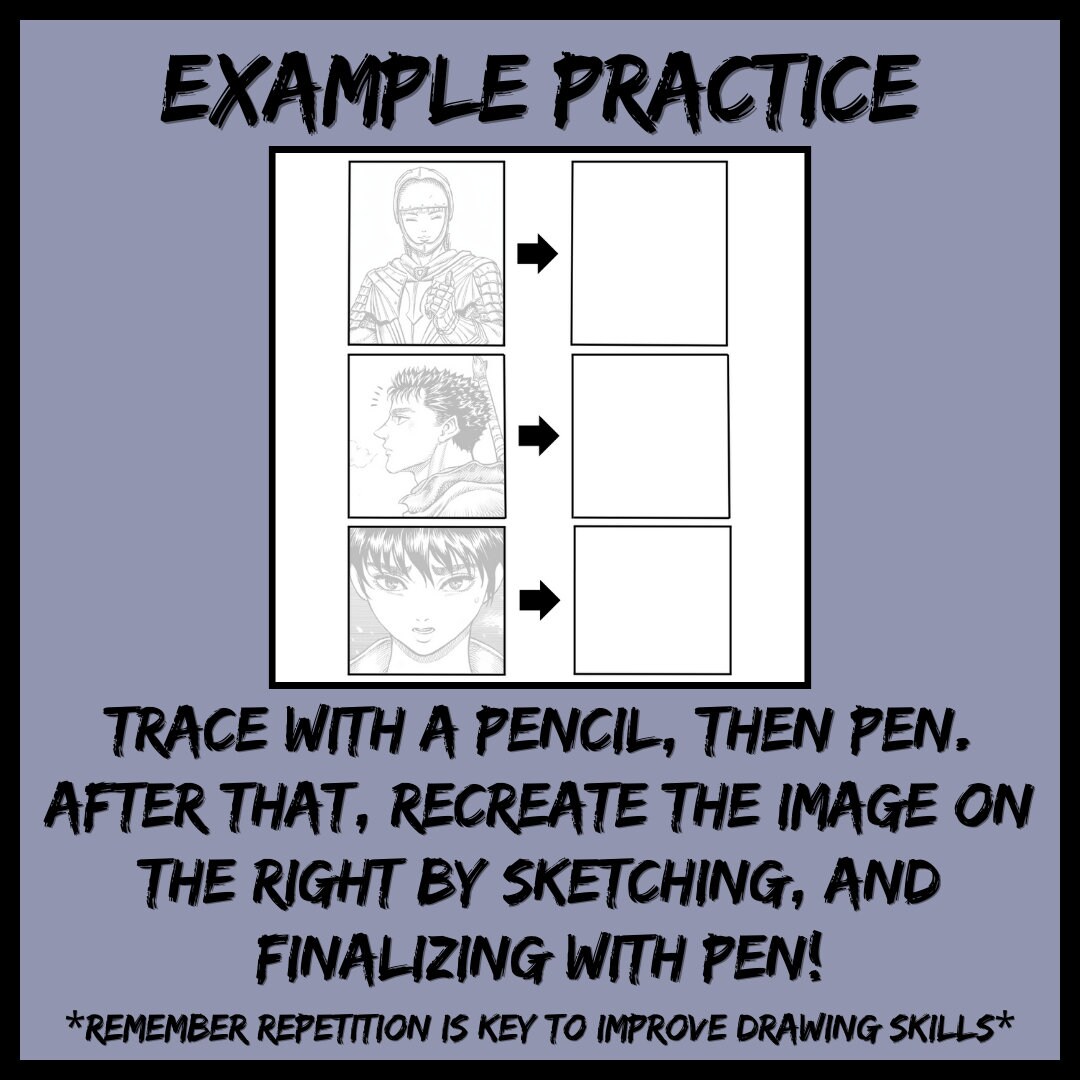 EXAMPLE PRACTICE

TRACE WITH A PENCIL, THEN PEN. AFTER THAT, RECREATE THE IMAGE ON THE RIGHT BY SKETCHING, AND FINALIZING WITH PEN!

*REMEMBER REPETITION IS KEY TO IMPROVE DRAWING SKILLS*