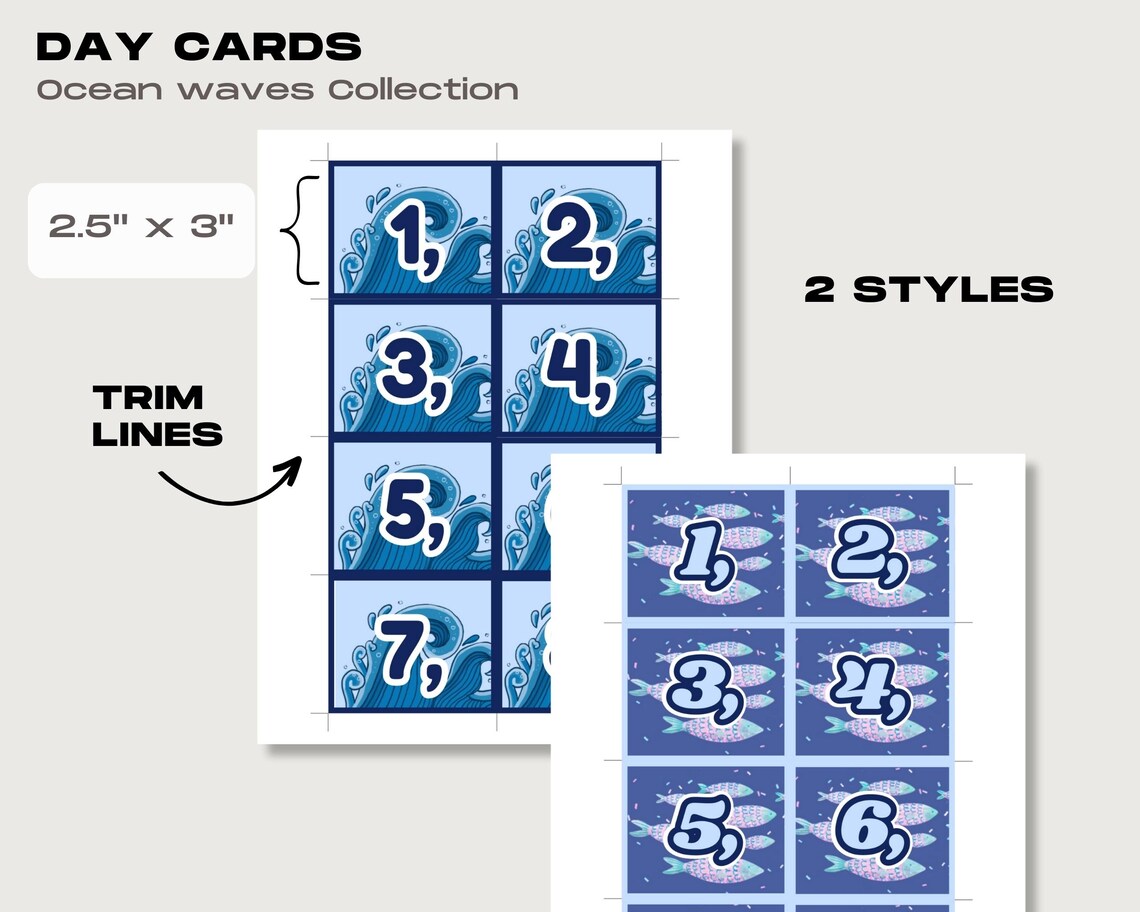 DAY CARDS
Ocean waves Collection

2.5" x 3"

TRIM LINES

2 STYLES

1,
2,
3,
4,
5,
7,

1,
2,
3,
4,
5,
6,