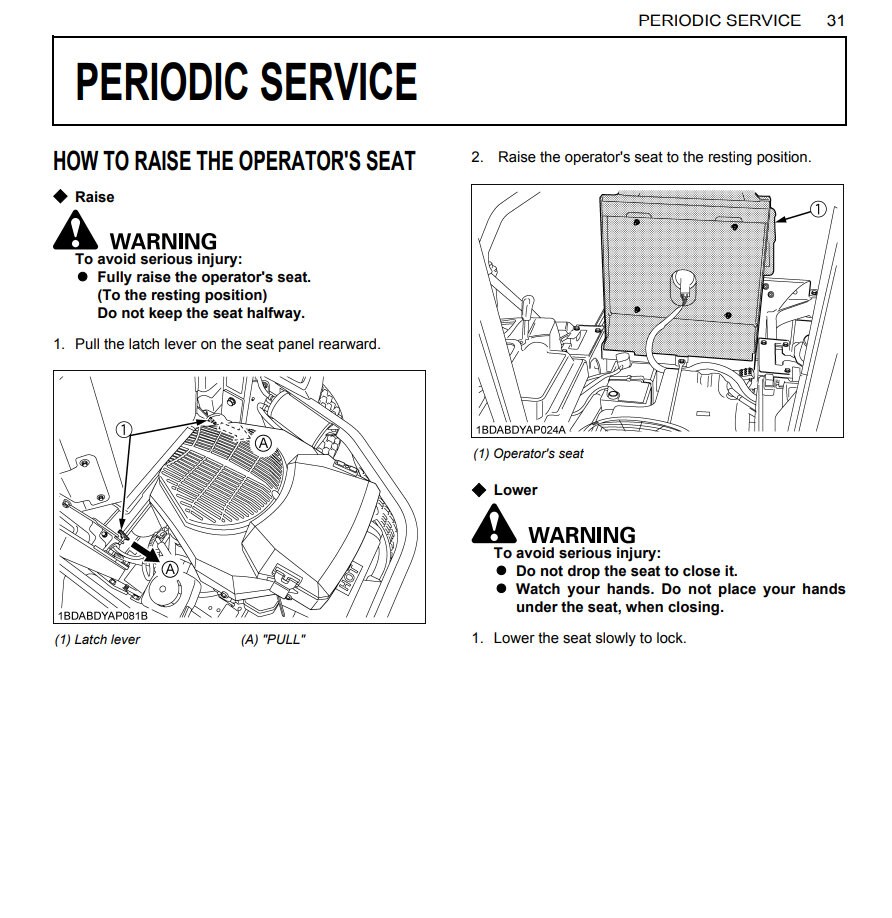 PERIODIC SERVICE 31

PERIODIC SERVICE

HOW TO RAISE THE OPERATOR'S SEAT

◆ Raise

WARNING
To avoid serious injury:
● Fully raise the operator's seat. (To the resting position) Do not keep the seat halfway.

1. Pull the latch lever on the seat panel rearward.

①
Ⓐ
Ⓐ
HOT
1BDABDYAP081B

(1) Latch lever (A) "PULL"

2. Raise the operator's seat to the resting position.

①
1BDABDYAP024A

(1) Operator's seat

◆ Lower

WARNING
To avoid serious injury:
● Do not drop the seat to close it.
● Watch your hands. Do not place your hands under the seat, when closing.

1. Lower the seat slowly to lock.