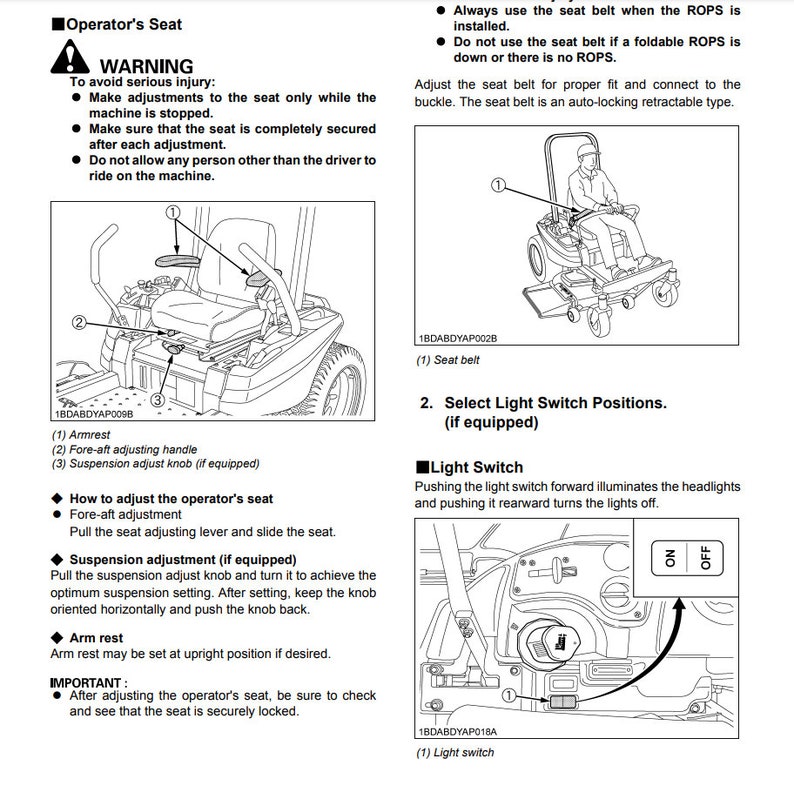 ■Operator's Seat

WARNING
To avoid serious injury:
● Make adjustments to the seat only while the machine is stopped.
● Make sure that the seat is completely secured after each adjustment.
● Do not allow any person other than the driver to ride on the machine.

①
②
③
1BDABDYAP009B

(1) Armrest
(2) Fore-aft adjusting handle
(3) Suspension adjust knob (if equipped)

◆ How to adjust the operator's seat
● Fore-aft adjustment
Pull the seat adjusting lever and slide the seat.

◆ Suspension adjustment (if equipped)
Pull the suspension adjust knob and turn it to achieve the optimum suspension setting. After setting, keep the knob oriented horizontally and push the knob back.

◆ Arm rest
Arm rest may be set at upright position if desired.

IMPORTANT :
● After adjusting the operator's seat, be sure to check and see that the seat is securely locked.

● Always use the seat belt when the ROPS is installed.
● Do not use the seat belt if a foldable ROPS is down or there is no ROPS.

Adjust the seat belt for proper fit and connect to the buckle. The seat belt is an auto-locking retractable type.

①
1BDABDYAP002B

(1) Seat belt

2. Select Light Switch Positions. (if equipped)

■Light Switch
Pushing the light switch forward illuminates the headlights and pushing it rearward turns the lights off.

ON
OFF
①
1BDABDYAP018A

(1) Light switch