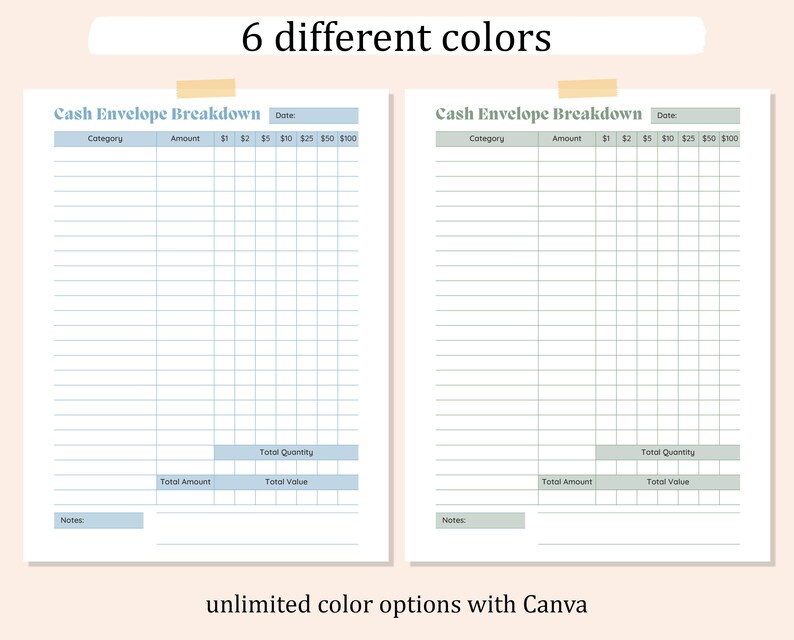 6 different colors

Cash Envelope Breakdown

Date:

| Category | Amount | $1 | $2 | $5 | $10 | $25 | $50 | $100 |
|---|---|---|---|---|---|---|---|---|

Total Quantity

Total Amount

Total Value

Notes:

Cash Envelope Breakdown

Date:

| Category | Amount | $1 | $2 | $5 | $10 | $25 | $50 | $100 |
|---|---|---|---|---|---|---|---|---|

Total Quantity

Total Amount

Total Value

Notes:

unlimited color options with Canva