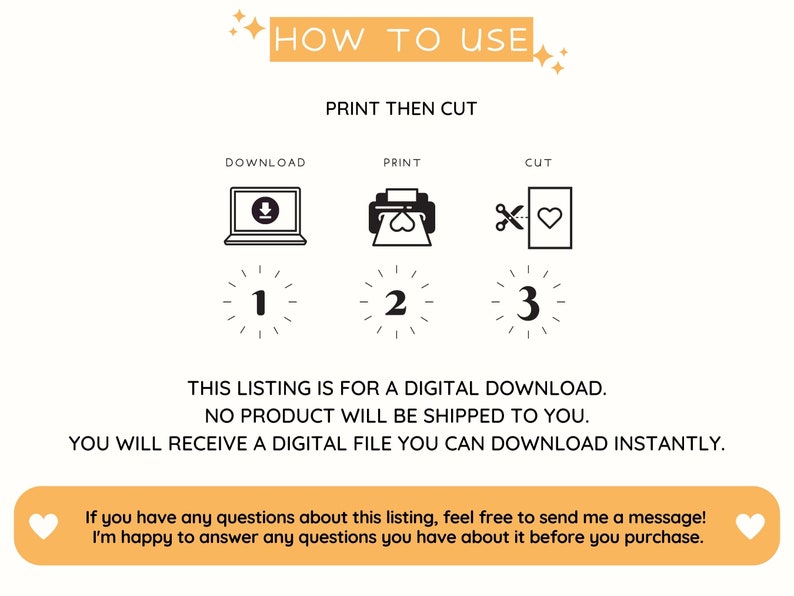 HOW TO USE

PRINT THEN CUT

DOWNLOAD

PRINT

CUT

1

2

3

THIS LISTING IS FOR A DIGITAL DOWNLOAD.
NO PRODUCT WILL BE SHIPPED TO YOU.
YOU WILL RECEIVE A DIGITAL FILE YOU CAN DOWNLOAD INSTANTLY.

If you have any questions about this listing, feel free to send me a message!
I'm happy to answer any questions you have about it before you purchase.