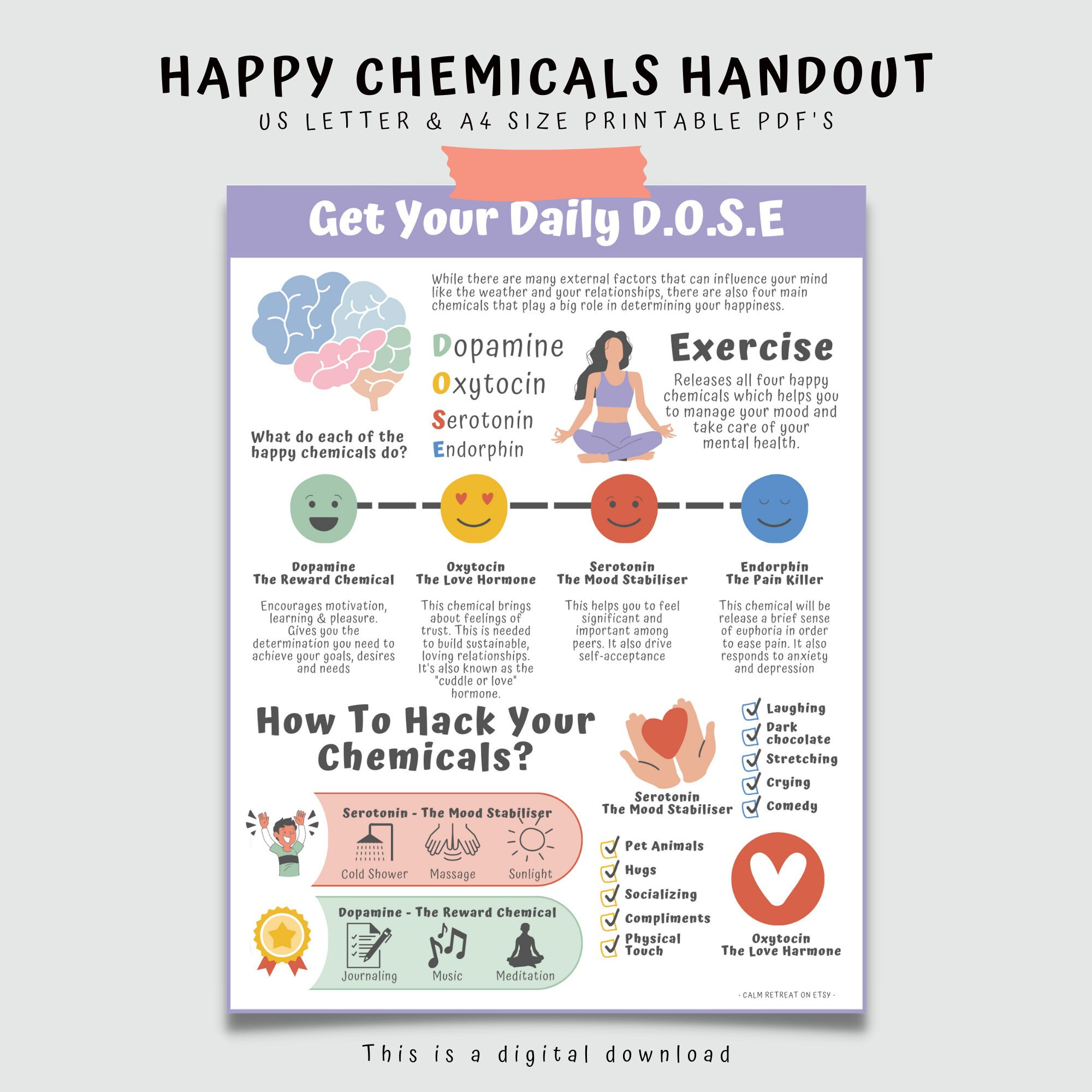 HAPPY CHEMICALS HANDOUT
US LETTER & A4 SIZE PRINTABLE PDF'S

Get Your Daily D.O.S.E

While there are many external factors that can influence your mind like the weather and your relationships, there are also four main chemicals that play a big role in determining your happiness.

Dopamine
Oxytocin
Serotonin
Endorphin

Exercise
Releases all four happy chemicals which helps you to manage your mood and take care of your mental health.

What do each of the happy chemicals do?

Dopamine
The Reward Chemical
Encourages motivation, learning & pleasure. Gives you the determination you need to achieve your goals, desires and needs

Oxytocin
The Love Hormone
This chemical brings about feelings of trust. This is needed to build sustainable, loving relationships. It's also known as the "cuddle or love" hormone.

Serotonin
The Mood Stabiliser
This helps you to feel significant and important among peers. It also drive self-acceptance

Endorphin
The Pain Killer
This chemical will be release a brief sense of euphoria in order to ease pain. It also responds to anxiety and depression

How To Hack Your Chemicals?

Serotonin - The Mood Stabiliser
Cold Shower
Massage
Sunlight

Dopamine - The Reward Chemical
Journaling
Music
Meditation

Serotonin
The Mood Stabiliser

Laughing
Dark chocolate
Stretching
Crying
Comedy

Pet Animals
Hugs
Socializing
Compliments
Physical Touch

Oxytocin
The Love Harmone

- CALM RETREAT ON ETSY -

This is a digital download