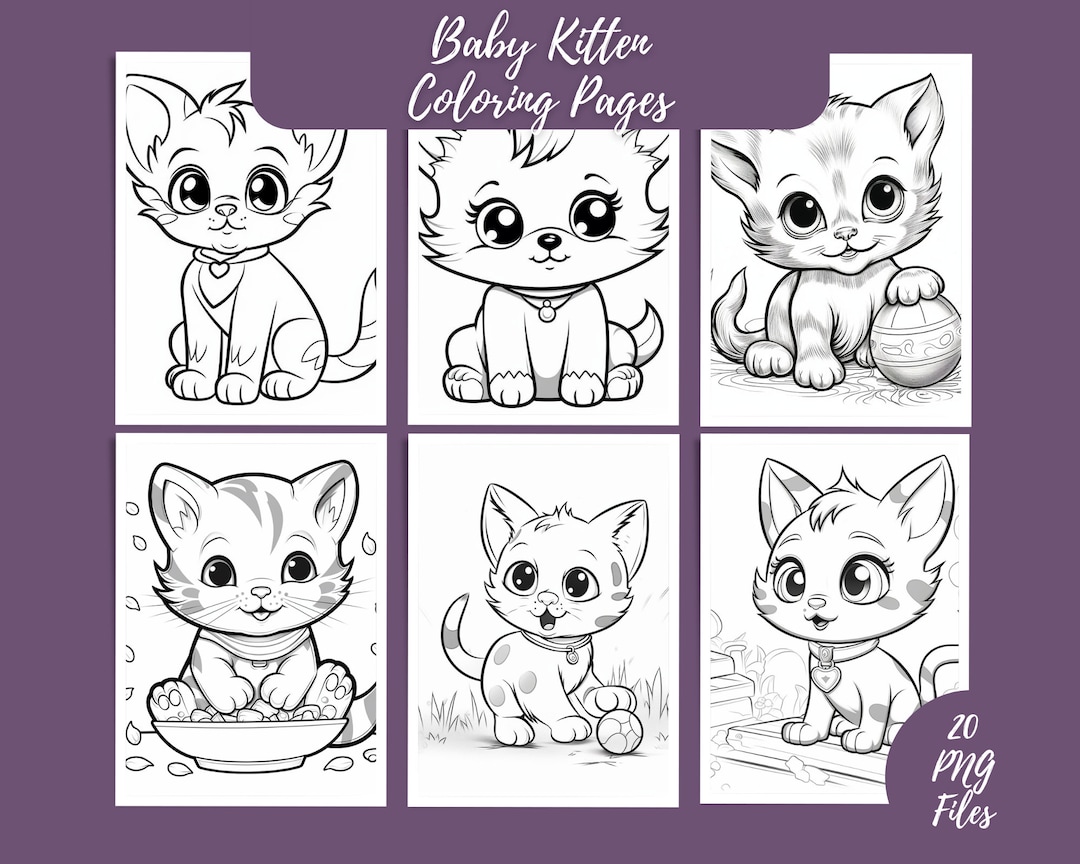 Baby Kitten
Coloring Pages

20
PNG
Files