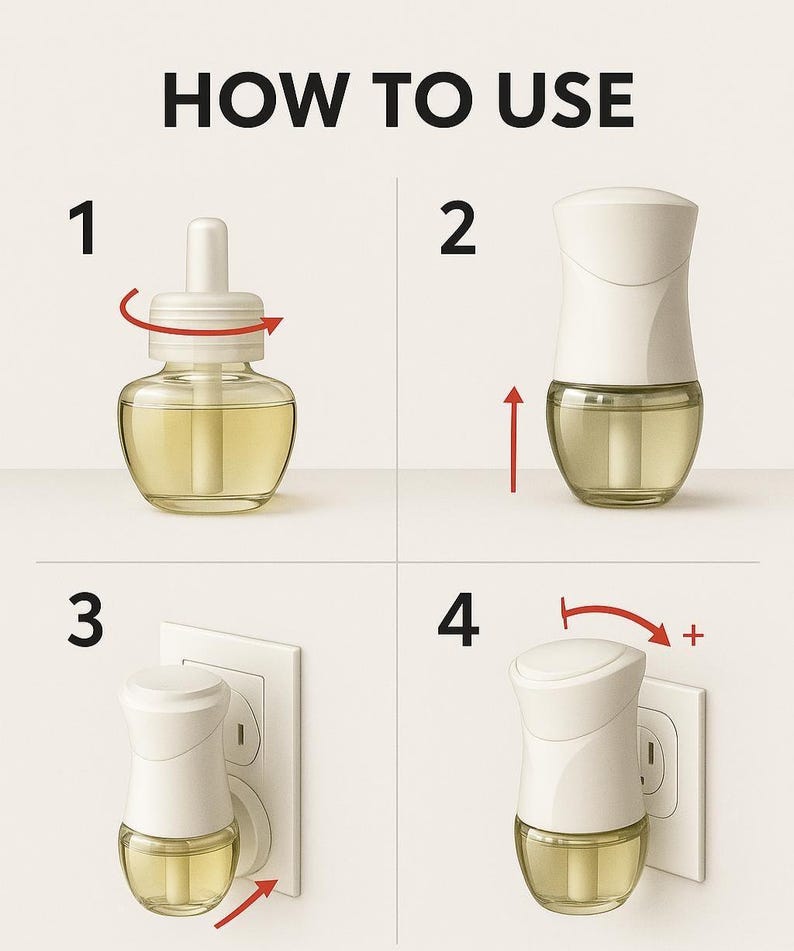 HOW TO USE

1

2

3

4

+