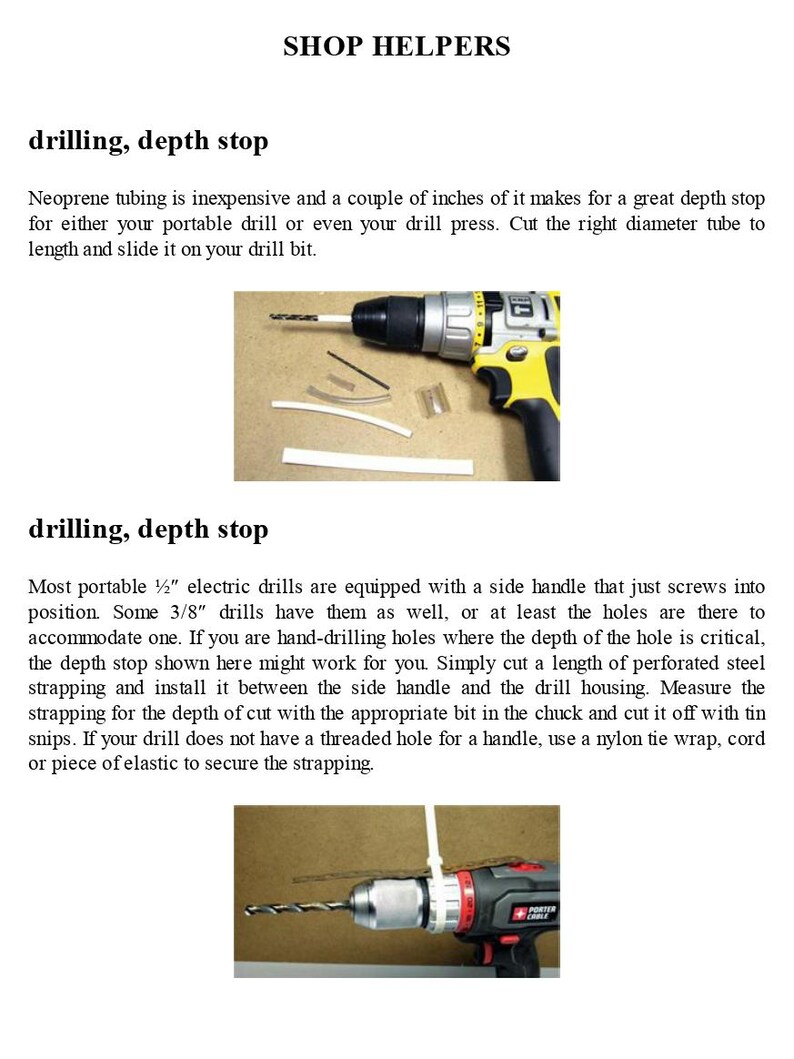 SHOP HELPERS

drilling, depth stop

Neoprene tubing is inexpensive and a couple of inches of it makes for a great depth stop for either your portable drill or even your drill press. Cut the right diameter tube to length and slide it on your drill bit.

drilling, depth stop

Most portable ½″ electric drills are equipped with a side handle that just screws into position. Some 3/8″ drills have them as well, or at least the holes are there to accommodate one. If you are hand-drilling holes where the depth of the hole is critical, the depth stop shown here might work for you. Simply cut a length of perforated steel strapping and install it between the side handle and the drill housing. Measure the strapping for the depth of cut with the appropriate bit in the chuck and cut it off with tin snips. If your drill does not have a threaded hole for a handle, use a nylon tie wrap, cord or piece of elastic to secure the strapping.

PORTER CABLE