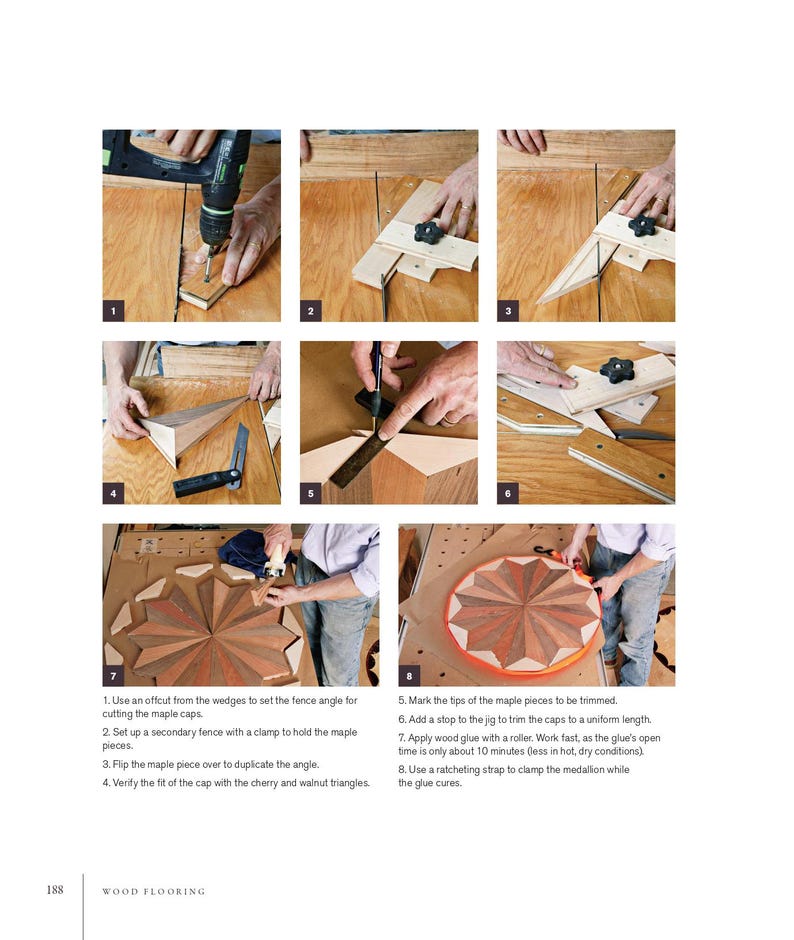 1

2

3

4

5

6

7

8

1. Use an offcut from the wedges to set the fence angle for cutting the maple caps.

2. Set up a secondary fence with a clamp to hold the maple pieces.

3. Flip the maple piece over to duplicate the angle.

4. Verify the fit of the cap with the cherry and walnut triangles.

5. Mark the tips of the maple pieces to be trimmed.

6. Add a stop to the jig to trim the caps to a uniform length.

7. Apply wood glue with a roller. Work fast, as the glue's open time is only about 10 minutes (less in hot, dry conditions).

8. Use a ratcheting strap to clamp the medallion while the glue cures.

188 WOOD FLOORING