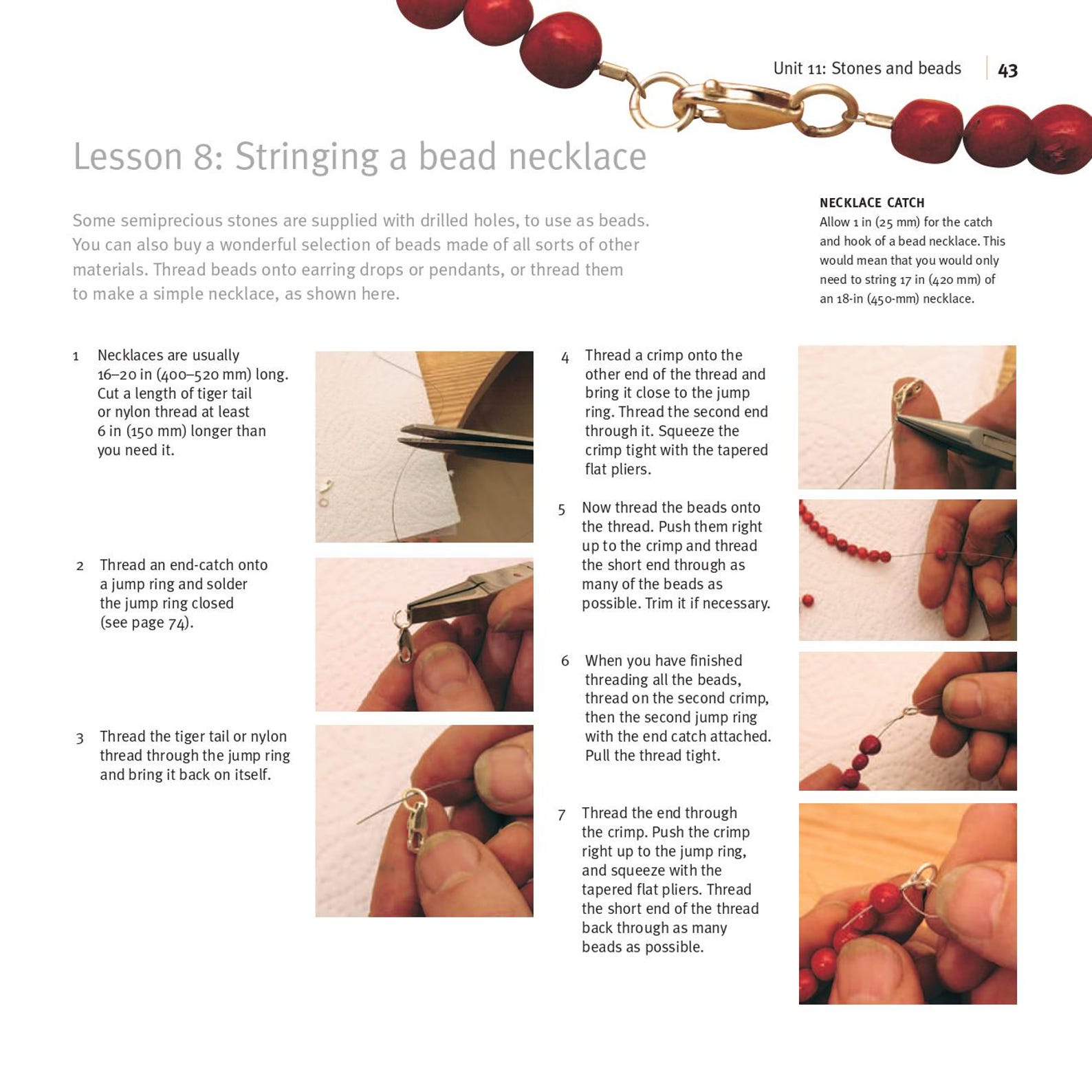 Unit 11: Stones and beads 43

Lesson 8: Stringing a bead necklace

Some semiprecious stones are supplied with drilled holes, to use as beads. You can also buy a wonderful selection of beads made of all sorts of other materials. Thread beads onto earring drops or pendants, or thread them to make a simple necklace, as shown here.

NECKLACE CATCH
Allow 1 in (25 mm) for the catch and hook of a bead necklace. This would mean that you would only need to string 17 in (420 mm) of an 18-in (450-mm) necklace.

1 Necklaces are usually 16–20 in (400–520 mm) long. Cut a length of tiger tail or nylon thread at least 6 in (150 mm) longer than you need it.

2 Thread an end-catch onto a jump ring and solder the jump ring closed (see page 74).

3 Thread the tiger tail or nylon thread through the jump ring and bring it back on itself.

4 Thread a crimp onto the other end of the thread and bring it close to the jump ring. Thread the second end through it. Squeeze the crimp tight with the tapered flat pliers.

5 Now thread the beads onto the thread. Push them right up to the crimp and thread the short end through as many of the beads as possible. Trim it if necessary.

6 When you have finished threading all the beads, thread on the second crimp, then the second jump ring with the end catch attached. Pull the thread tight.

7 Thread the end through the crimp. Push the crimp right up to the jump ring, and squeeze with the tapered flat pliers. Thread the short end of the thread back through as many beads as possible.