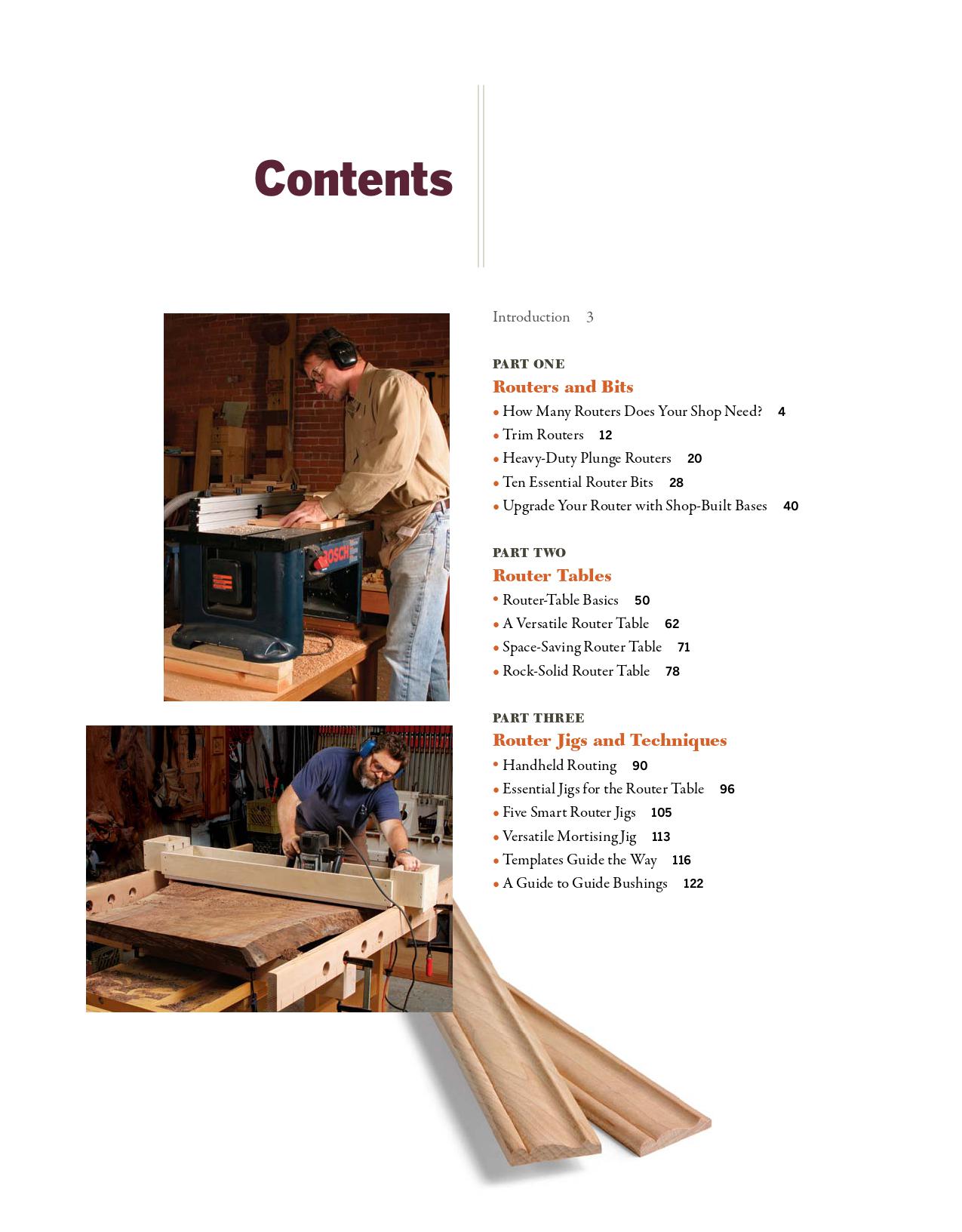 Contents

Introduction 3

PART ONE
Routers and Bits
• How Many Routers Does Your Shop Need? 4
• Trim Routers 12
• Heavy-Duty Plunge Routers 20
• Ten Essential Router Bits 28
• Upgrade Your Router with Shop-Built Bases 40

PART TWO
Router Tables
• Router-Table Basics 50
• A Versatile Router Table 62
• Space-Saving Router Table 71
• Rock-Solid Router Table 78

PART THREE
Router Jigs and Techniques
• Handheld Routing 90
• Essential Jigs for the Router Table 96
• Five Smart Router Jigs 105
• Versatile Mortising Jig 113
• Templates Guide the Way 116
• A Guide to Guide Bushings 122

BOSCH