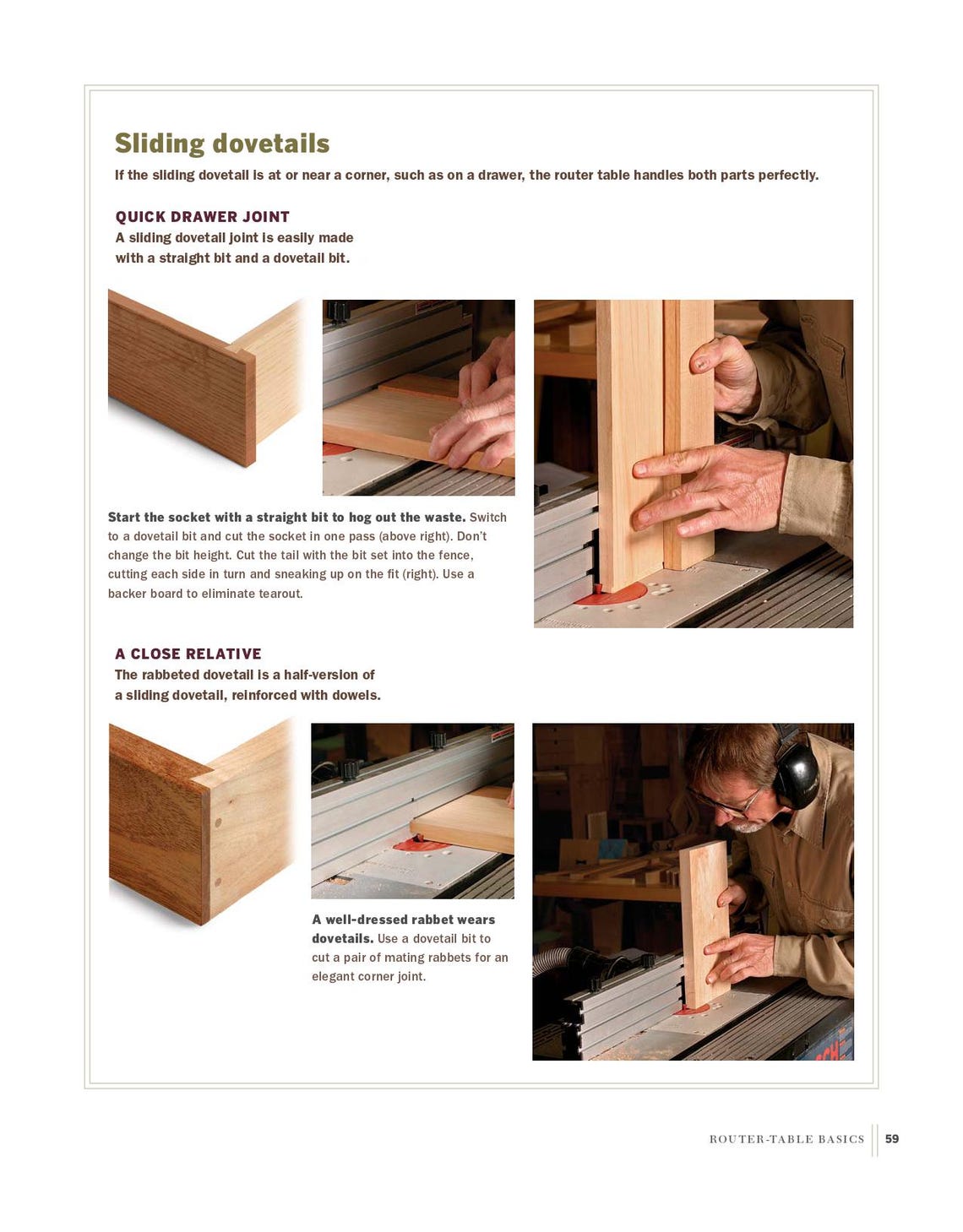 Sliding dovetails

If the sliding dovetail is at or near a corner, such as on a drawer, the router table handles both parts perfectly.

QUICK DRAWER JOINT

A sliding dovetail joint is easily made with a straight bit and a dovetail bit.

Start the socket with a straight bit to hog out the waste. Switch to a dovetail bit and cut the socket in one pass (above right). Don't change the bit height. Cut the tail with the bit set into the fence, cutting each side in turn and sneaking up on the fit (right). Use a backer board to eliminate tearout.

A CLOSE RELATIVE

The rabbeted dovetail is a half-version of a sliding dovetail, reinforced with dowels.

A well-dressed rabbet wears dovetails. Use a dovetail bit to cut a pair of mating rabbets for an elegant corner joint.

ROUTER-TABLE BASICS 59