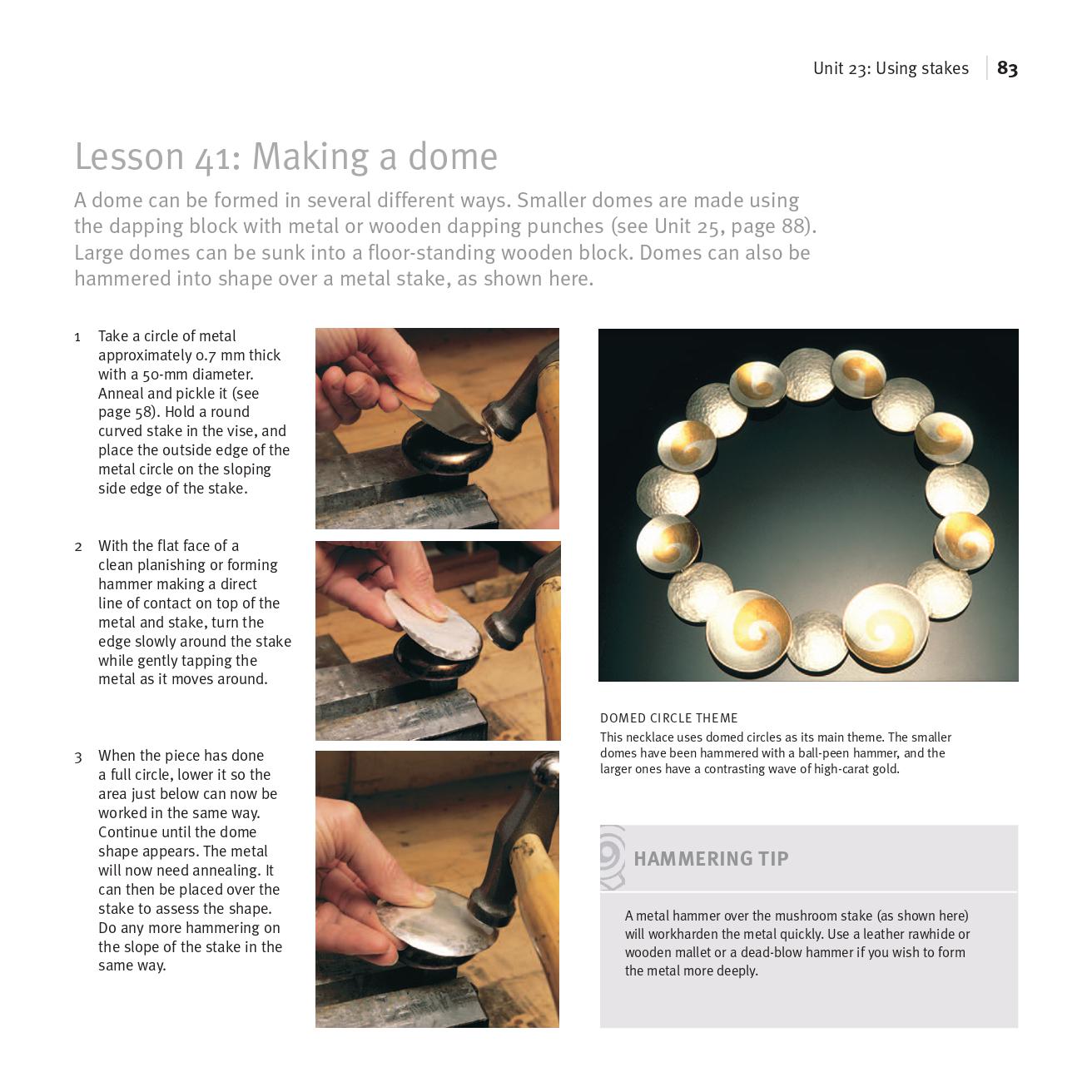 Unit 23: Using stakes 83

Lesson 41: Making a dome

A dome can be formed in several different ways. Smaller domes are made using the dapping block with metal or wooden dapping punches (see Unit 25, page 88). Large domes can be sunk into a floor-standing wooden block. Domes can also be hammered into shape over a metal stake, as shown here.

1 Take a circle of metal approximately 0.7 mm thick with a 50-mm diameter. Anneal and pickle it (see page 58). Hold a round curved stake in the vise, and place the outside edge of the metal circle on the sloping side edge of the stake.

2 With the flat face of a clean planishing or forming hammer making a direct line of contact on top of the metal and stake, turn the edge slowly around the stake while gently tapping the metal as it moves around.

3 When the piece has done a full circle, lower it so the area just below can now be worked in the same way. Continue until the dome shape appears. The metal will now need annealing. It can then be placed over the stake to assess the shape. Do any more hammering on the slope of the stake in the same way.

DOMED CIRCLE THEME
This necklace uses domed circles as its main theme. The smaller domes have been hammered with a ball-peen hammer, and the larger ones have a contrasting wave of high-carat gold.

HAMMERING TIP

A metal hammer over the mushroom stake (as shown here) will workharden the metal quickly. Use a leather rawhide or wooden mallet or a dead-blow hammer if you wish to form the metal more deeply.