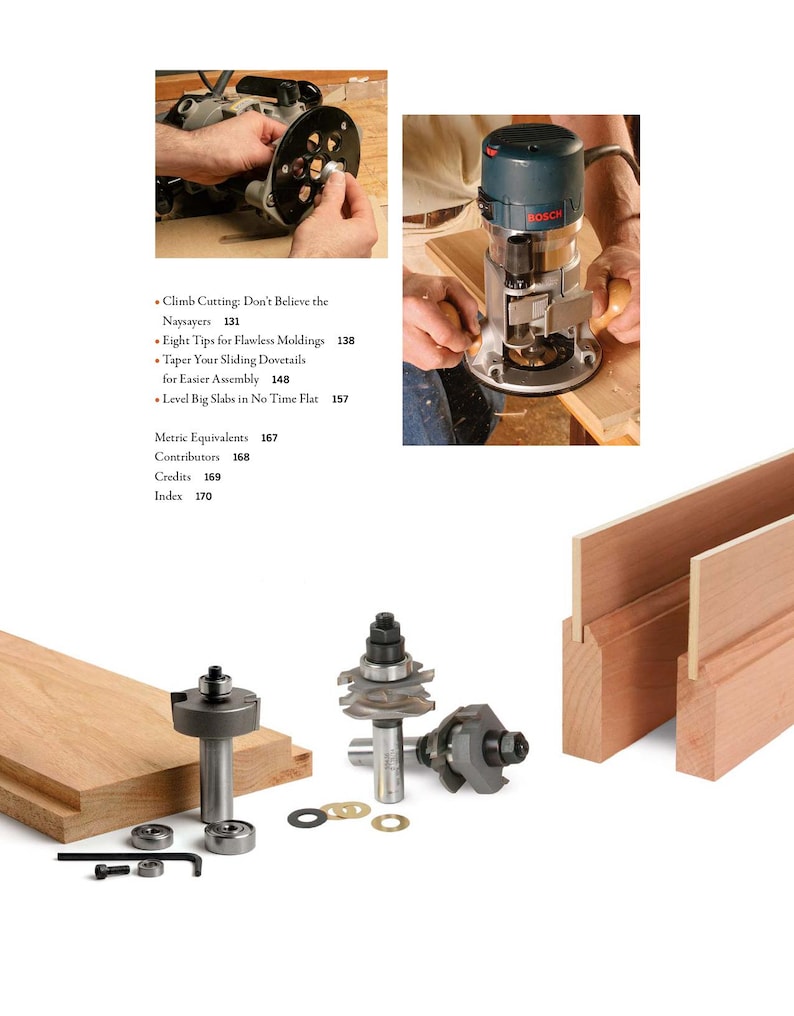 • Climb Cutting: Don't Believe the Naysayers 131
• Eight Tips for Flawless Moldings 138
• Taper Your Sliding Dovetails for Easier Assembly 148
• Level Big Slabs in No Time Flat 157

Metric Equivalents 167
Contributors 168
Credits 169
Index 170

BOSCH