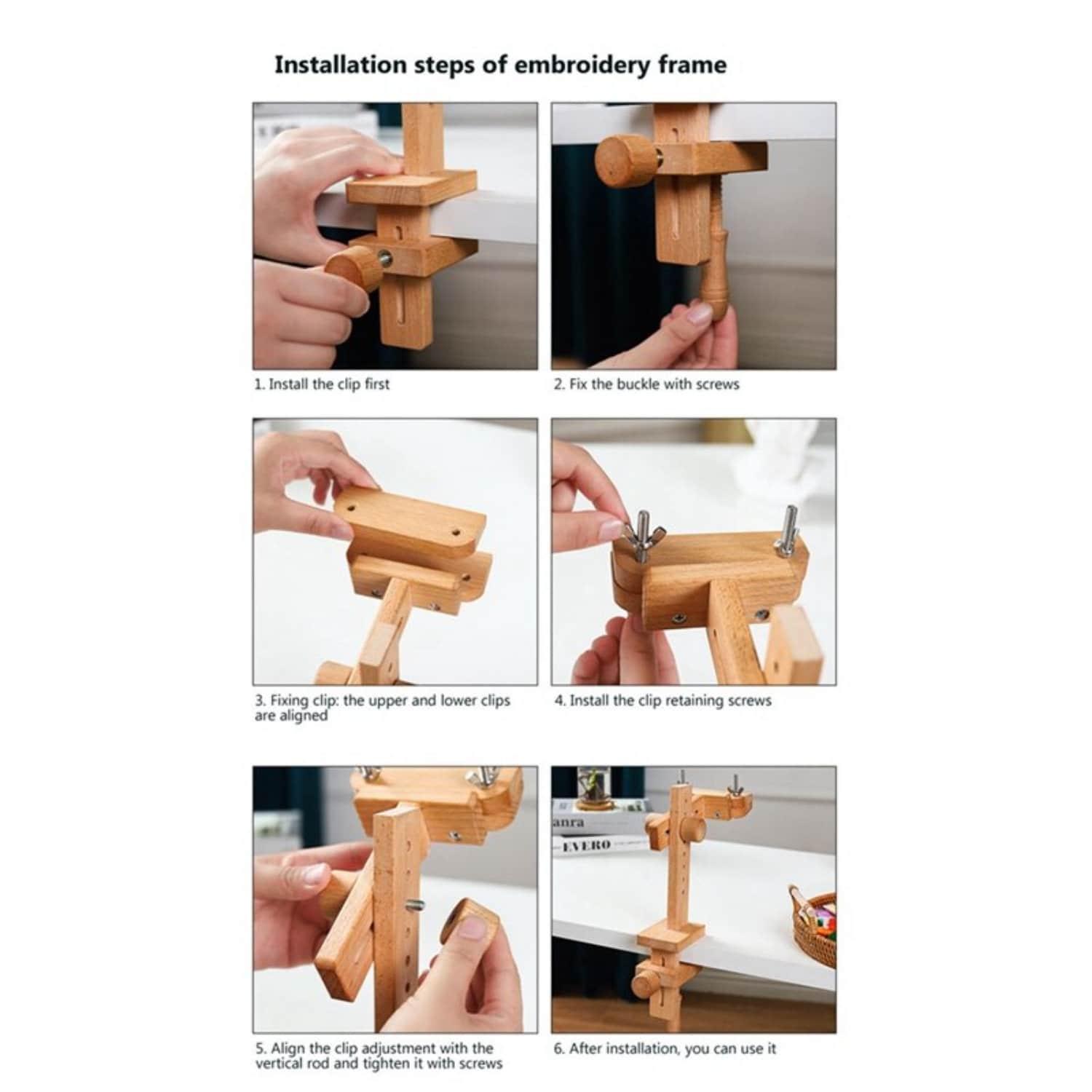 Installation steps of embroidery frame

1. Install the clip first

2. Fix the buckle with screws

3. Fixing clip: the upper and lower clips are aligned

4. Install the clip retaining screws

anra

EVERO

5. Align the clip adjustment with the vertical rod and tighten it with screws

6. After installation, you can use it