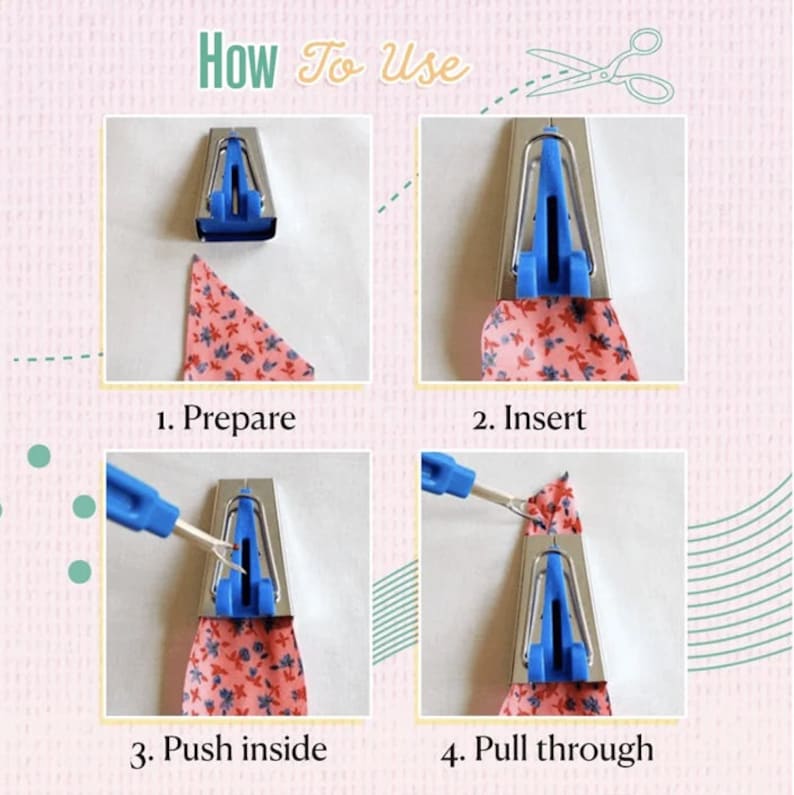 How To Use

1. Prepare

2. Insert

3. Push inside

4. Pull through