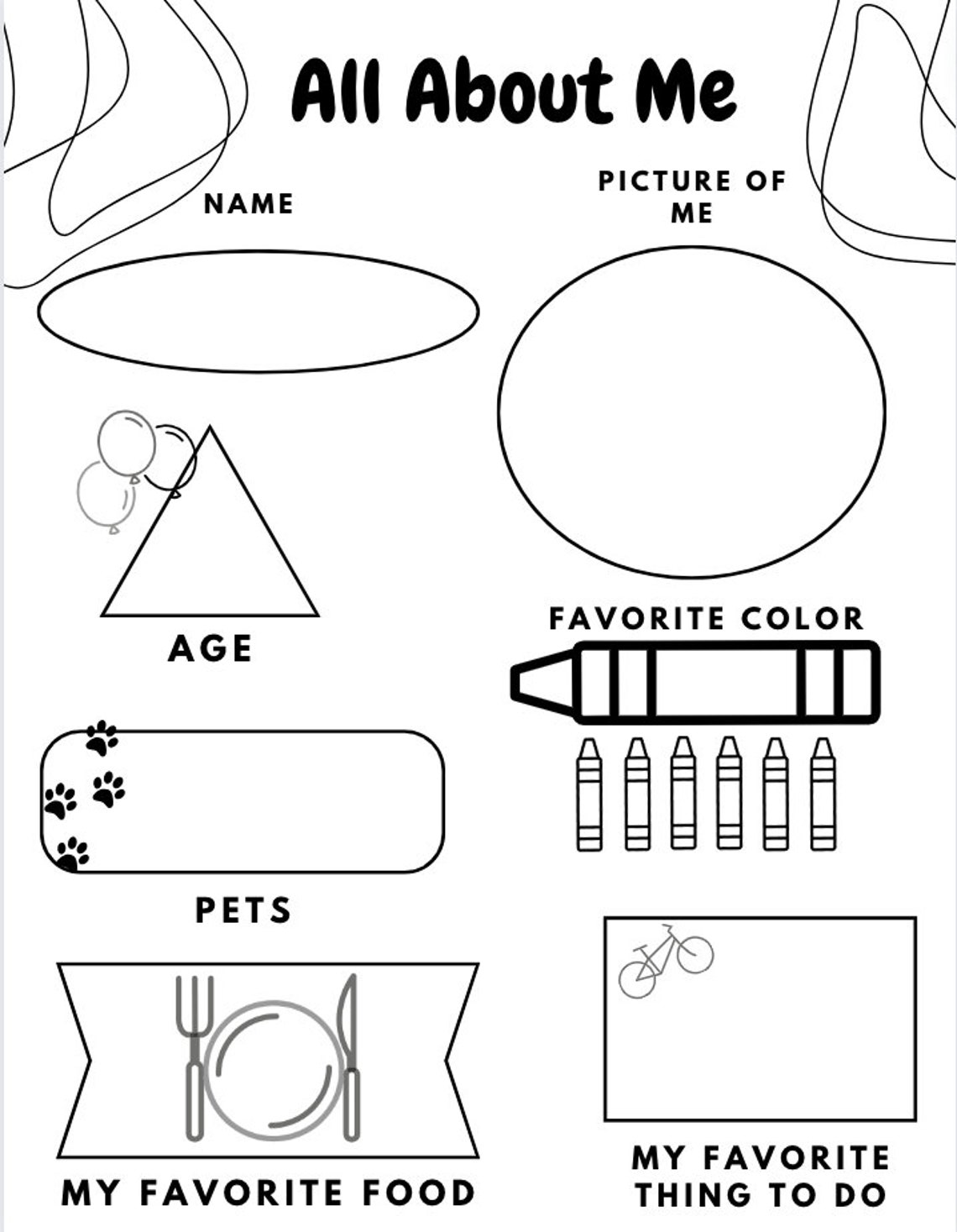 All About Me

NAME

PICTURE OF ME

AGE

FAVORITE COLOR

PETS

MY FAVORITE FOOD

MY FAVORITE THING TO DO