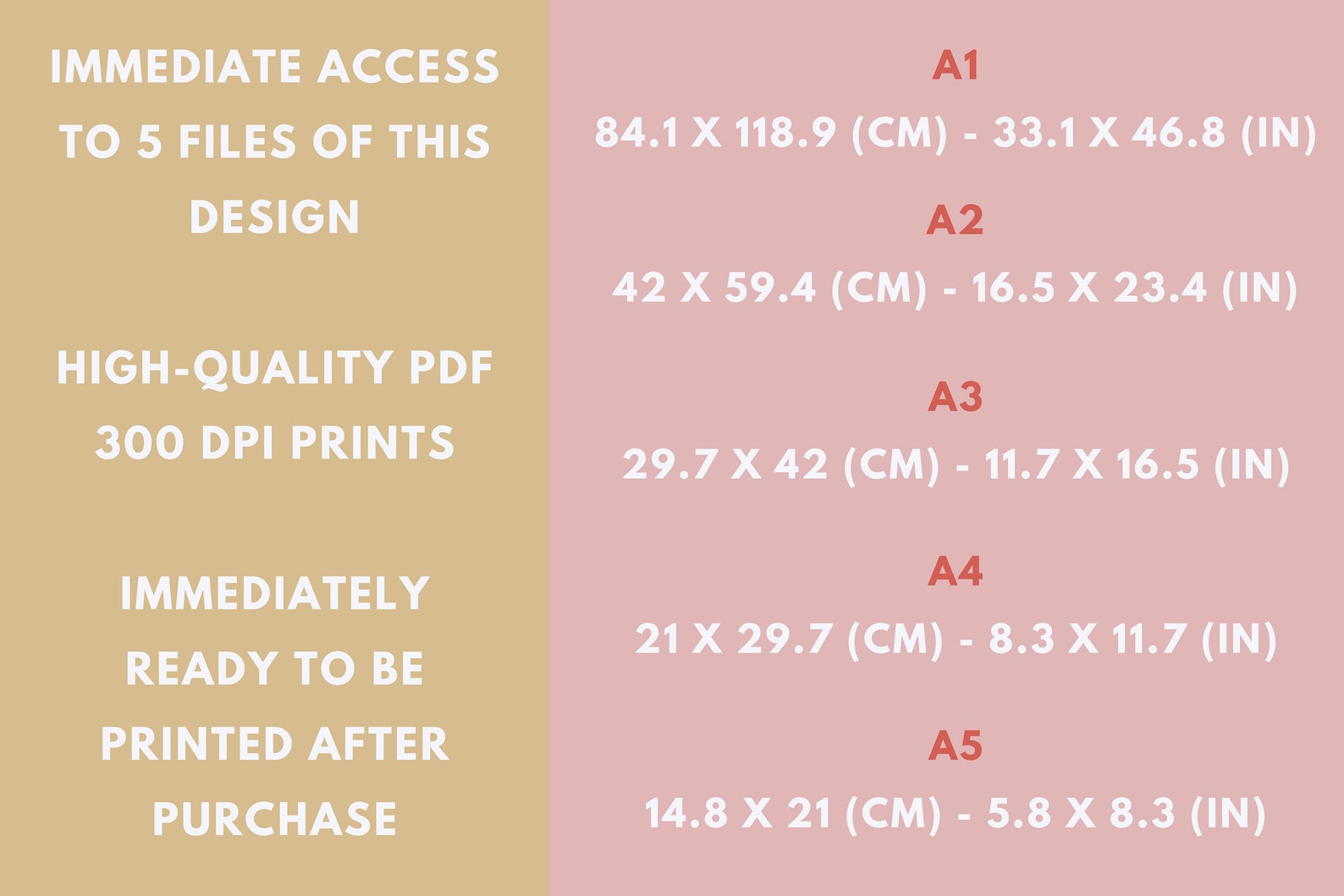 IMMEDIATE ACCESS TO 5 FILES OF THIS DESIGN

HIGH-QUALITY PDF 300 DPI PRINTS

IMMEDIATELY READY TO BE PRINTED AFTER PURCHASE

A1

84.1 X 118.9 (CM) - 33.1 X 46.8 (IN)

A2

42 X 59.4 (CM) - 16.5 X 23.4 (IN)

A3

29.7 X 42 (CM) - 11.7 X 16.5 (IN)

A4

21 X 29.7 (CM) - 8.3 X 11.7 (IN)

A5

14.8 X 21 (CM) - 5.8 X 8.3 (IN)