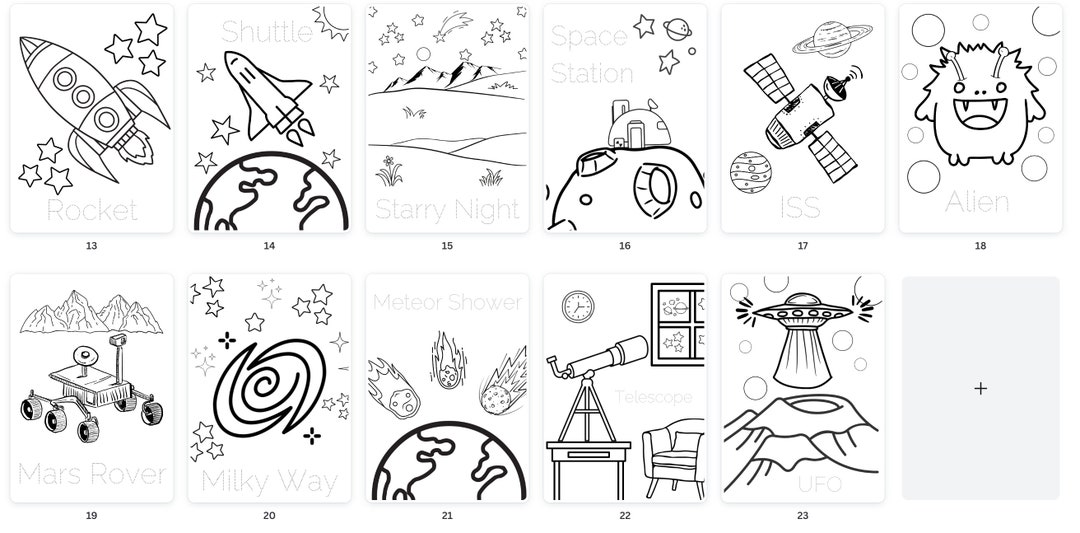 Rocket
13

Shuttle
14

Starry Night
15

Space Station
16

ISS
17

Alien
18

Mars Rover
19

Milky Way
20

Meteor Shower
21

Telescope
22

UFO
23

+